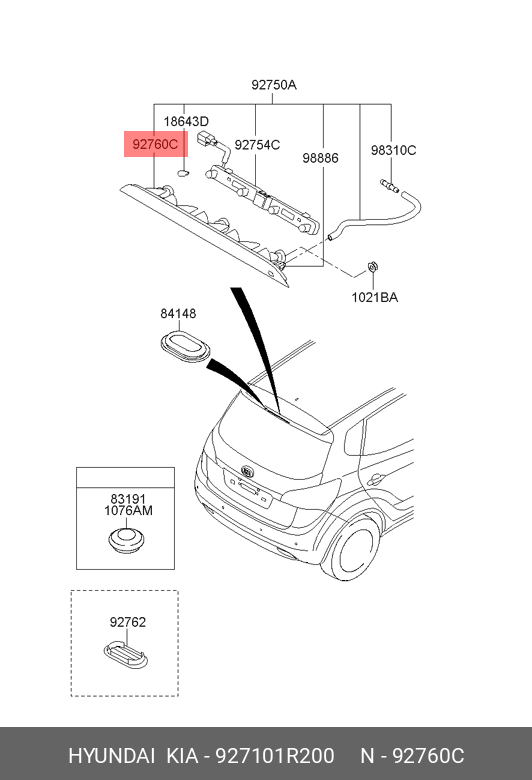 92750A
18643D
92760C
92754C
98886
98310C
1021BA
84148
83191
1076AM
92762
HYUNDAI KIA - 927101R200 N - 92760C