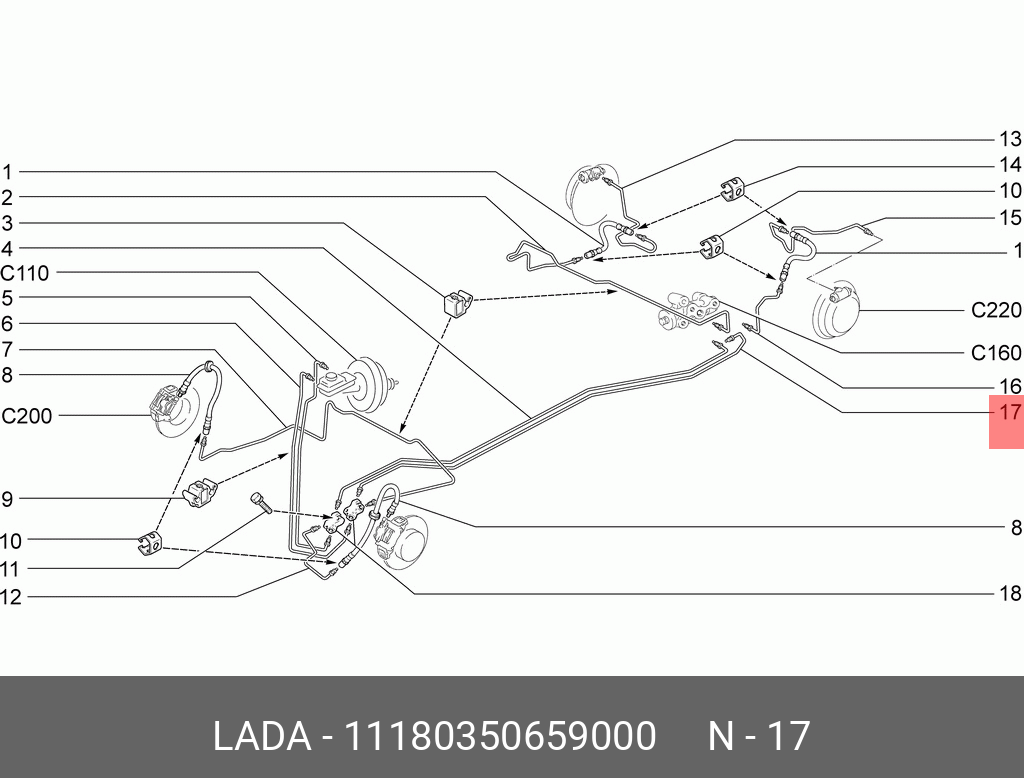 1
2
3
4
C110
5
6
7
8
C200
9
10
11
12

13
14
10
15
1
C220
C160
16
17
8
18

LADA - 11180350659000 N - 17