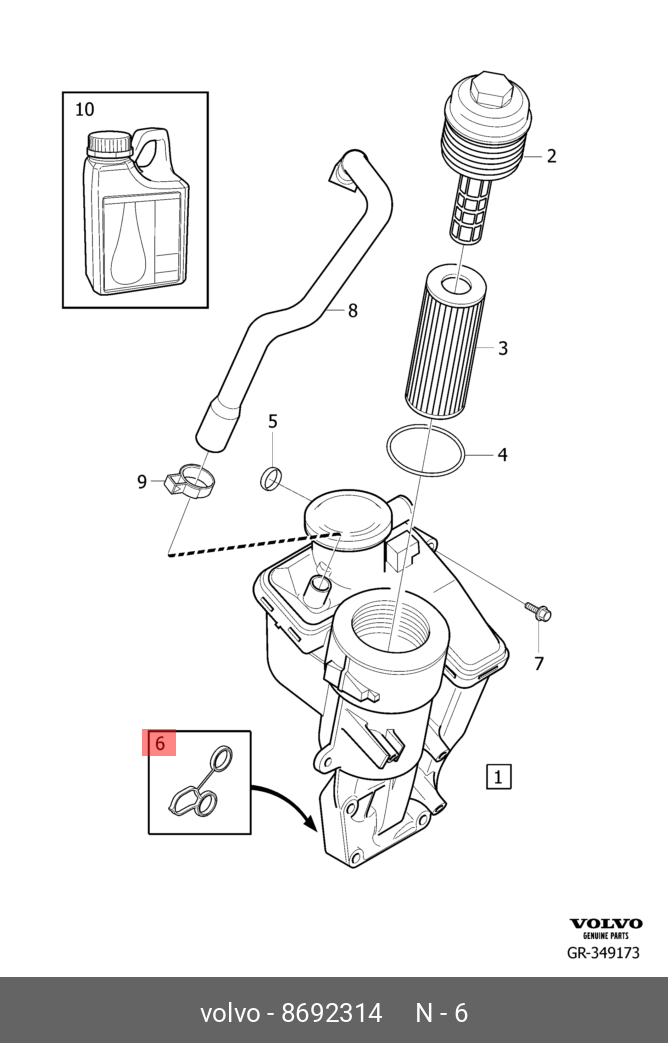 10

2

8

3

5

4

9

7

6

1

VOLVO
GENUINE PARTS
GR-349173

volvo - 8692314 N - 6