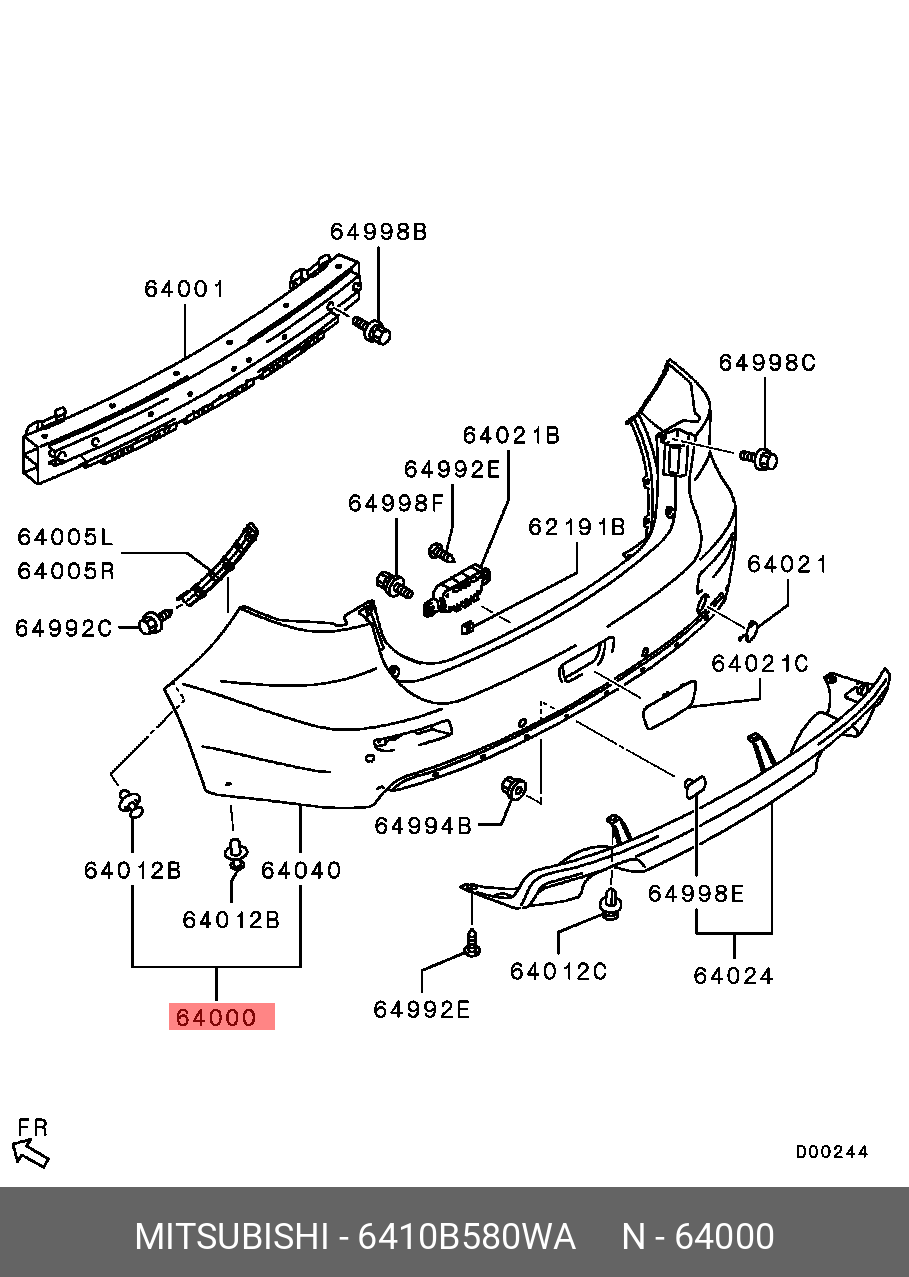 64998B
64001
64998C
64021B
64992E
64998F
62191B
64005L
64005R
64021
64992C
64021C
64994B
64012B
64040
64998E
64012B
64012C
64024
64992E
64000
FR
D00244
MITSUBISHI - 6410B580WA N - 64000