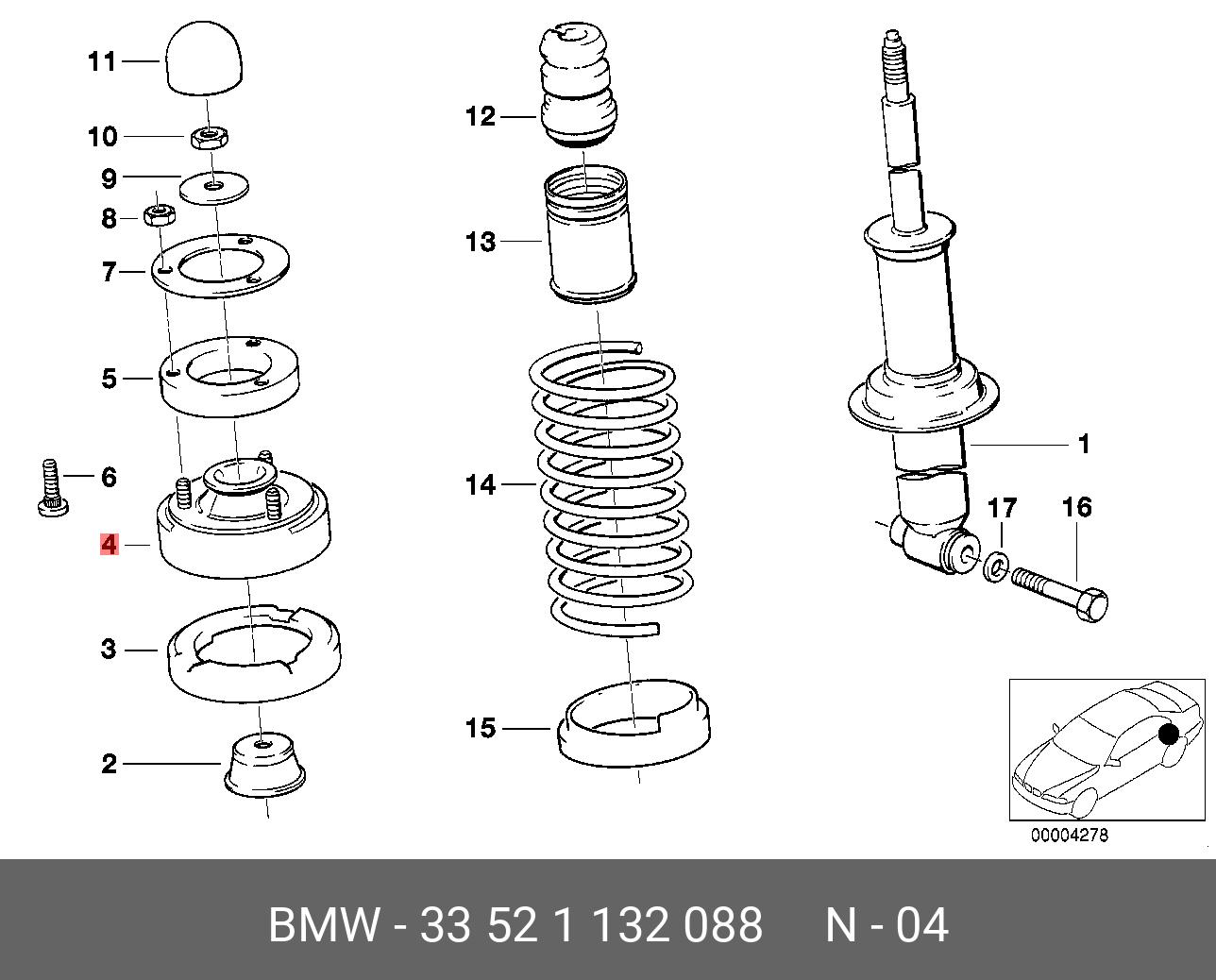 11
10
9
8
7
5
6
4
3
2
12
13
14
15
1
17
16
00004278

BMW - 33 52 1 132 088 N - 04