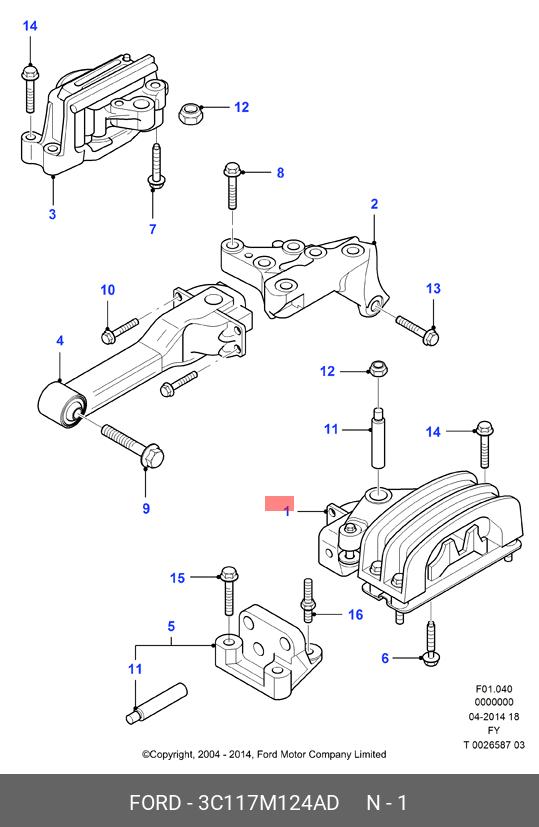 14
12
3
7
8
2
10
13
4
12
11
14
9
1
15
5
16
11
6
F01.040
0000000
04-2014 18
FY
T 0026587 03
©Copyright, 2004 - 2014, Ford Motor Company Limited
FORD - 3C117M124AD N - 1