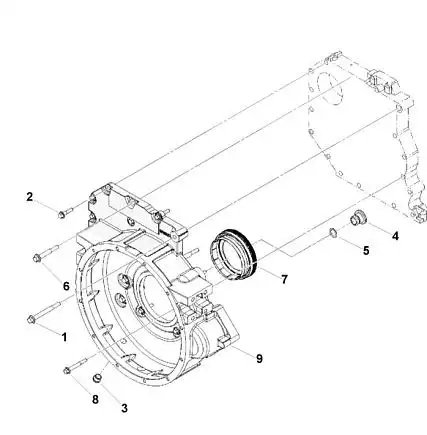 2
4
5
6
7
1
9
8
3