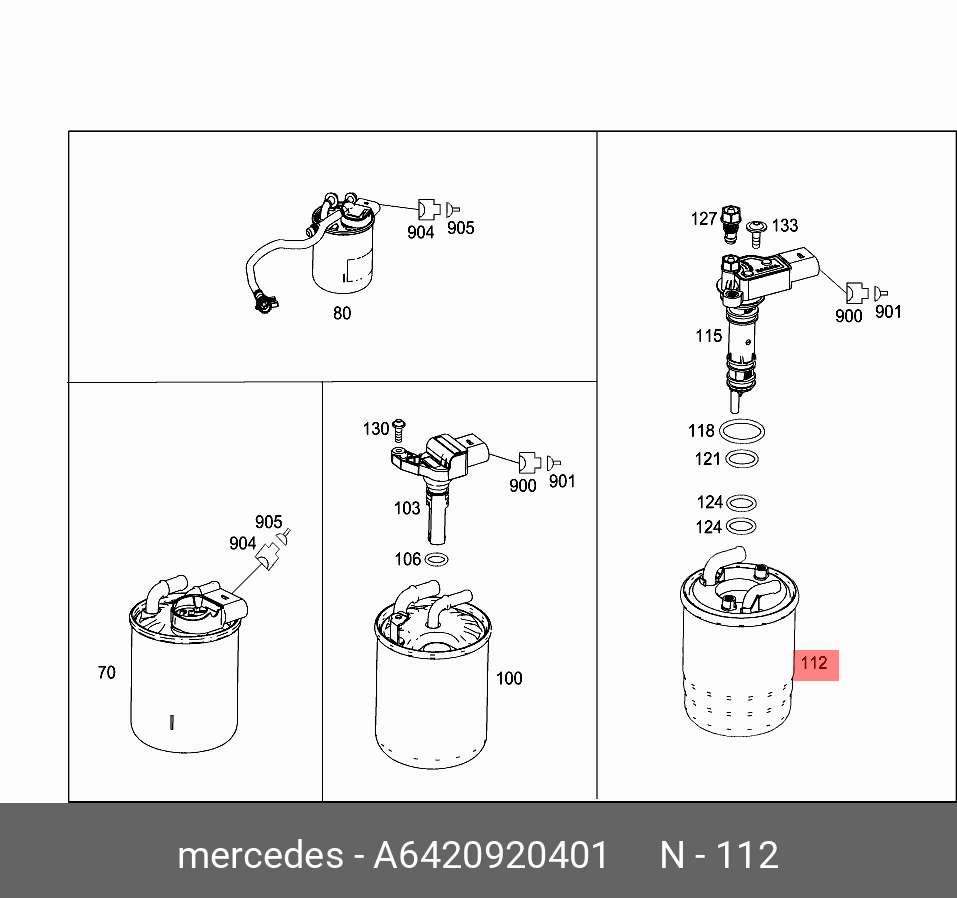 904 905
80

905
904
70

130
900 901
103
106
100

127 133
900 901
115
118
121
124
124
112

mercedes - A6420920401 N - 112