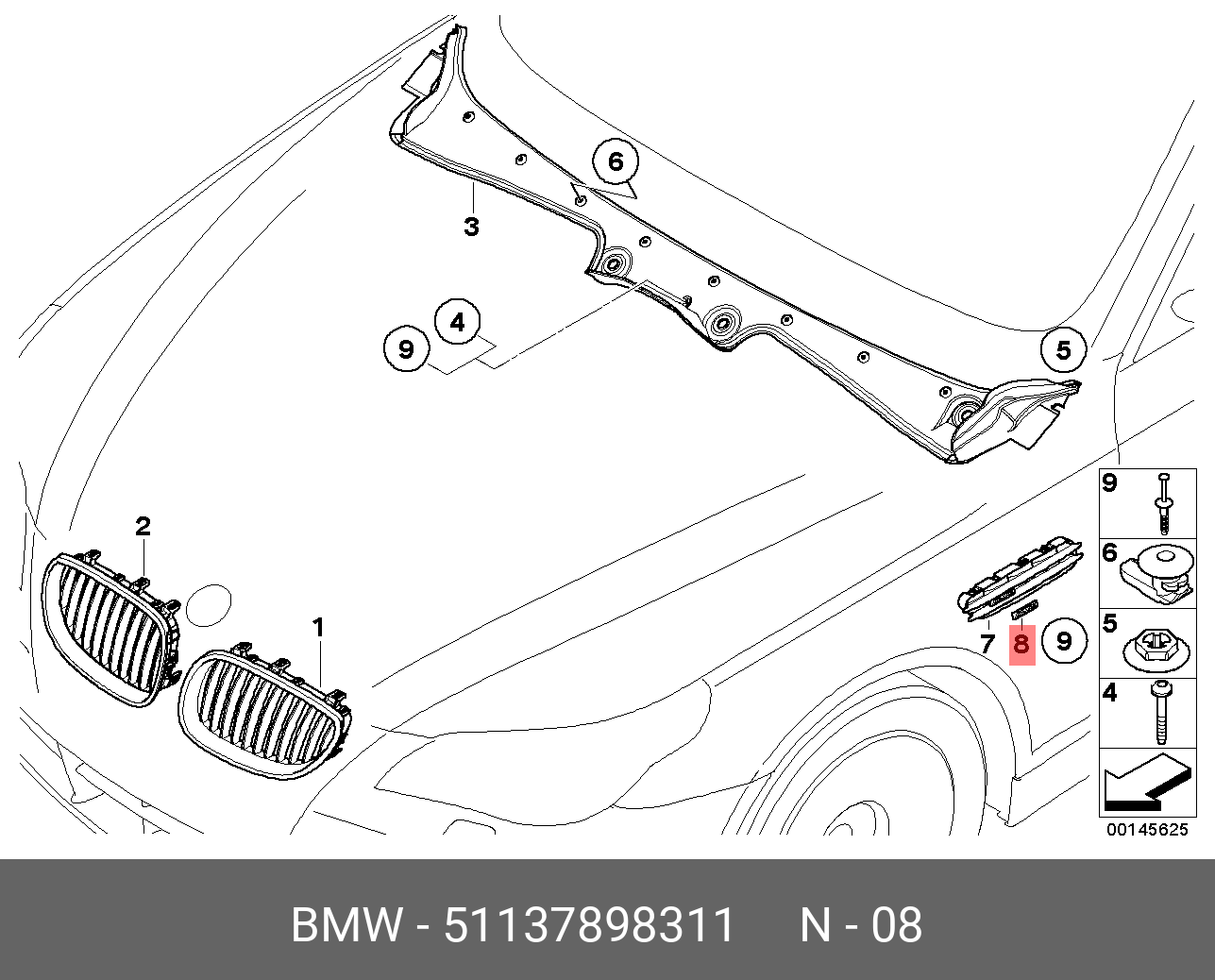 6
3
4
9
5
2
1
7
8
9
9
6
5
4
00145625

BMW - 51137898311 N - 08