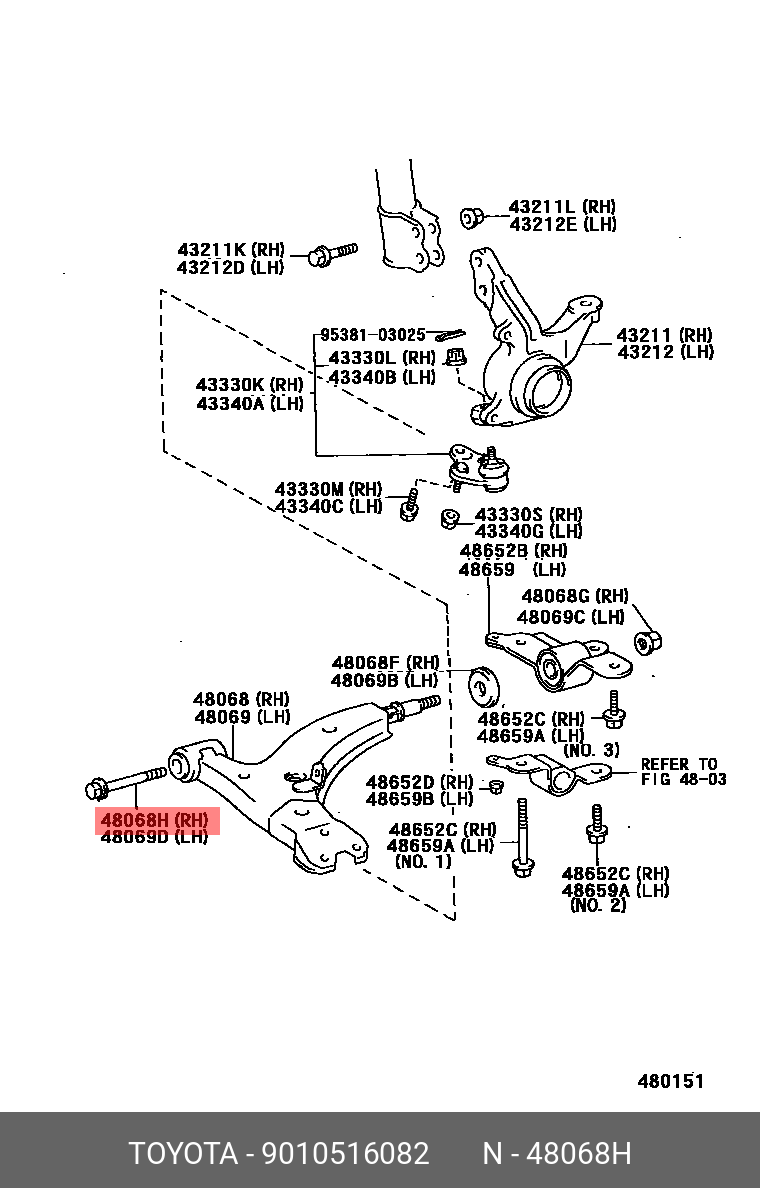 43211L (RH)
43212E (LH)

43211K (RH)
43212D (LH)

95381-03025

43330L (RH)
43340B (LH)

43211 (RH)
43212 (LH)

43330K (RH)
43340A (LH)

43330M (RH)
43340C (LH)

43330S (RH)
43340G (LH)

48652B (RH)
48659 (LH)

48068G (RH)
48069C (LH)

48068F (RH)
48069B (LH)

48068 (RH)
48069 (LH)

48652C (RH)
48659A (LH)
(NO. 3)

REFER TO
FIG 48-03

48652D (RH)
48659B (LH)

48068H (RH)
48069D (LH)

48652C (RH)
48659A (LH)
(NO. 1)

48652C (RH)
48659A (LH)
(NO. 2)

480151

TOYOTA - 9010516082 N - 48068H