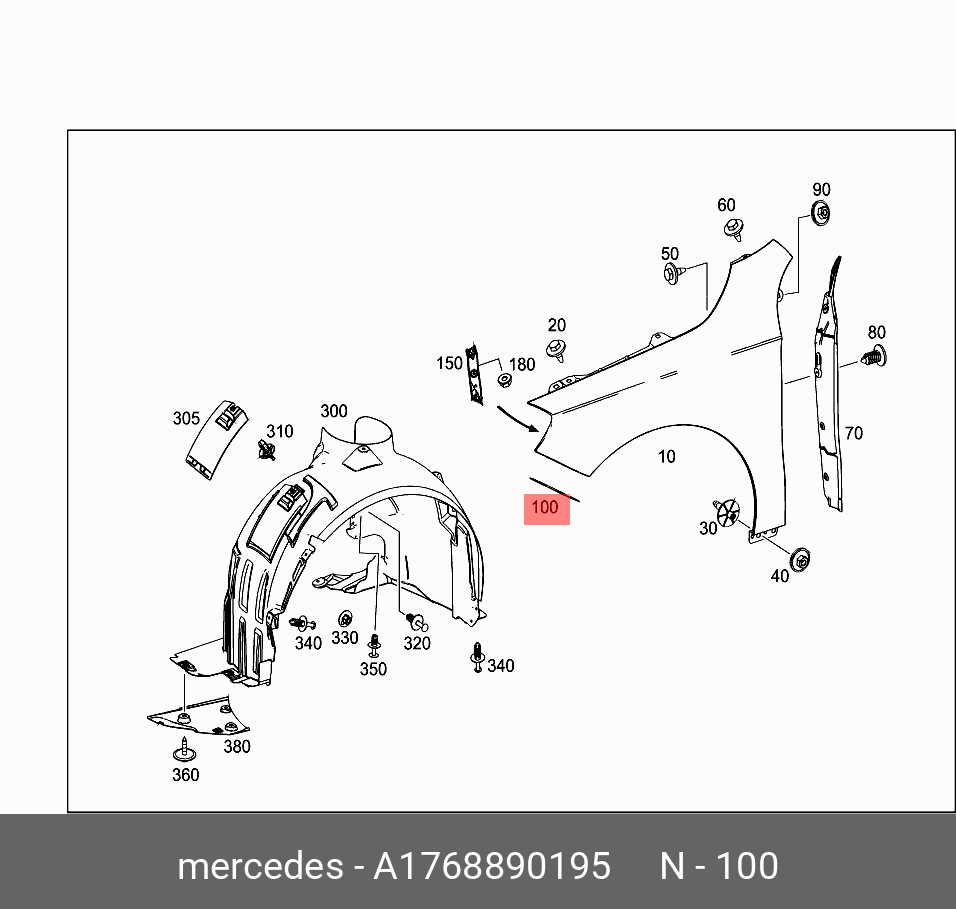 90
60
50
20
80
150
180
305
300
310
70
10
100
30
40
340
330
320
350
340
380
360

mercedes - A1768890195 N - 100