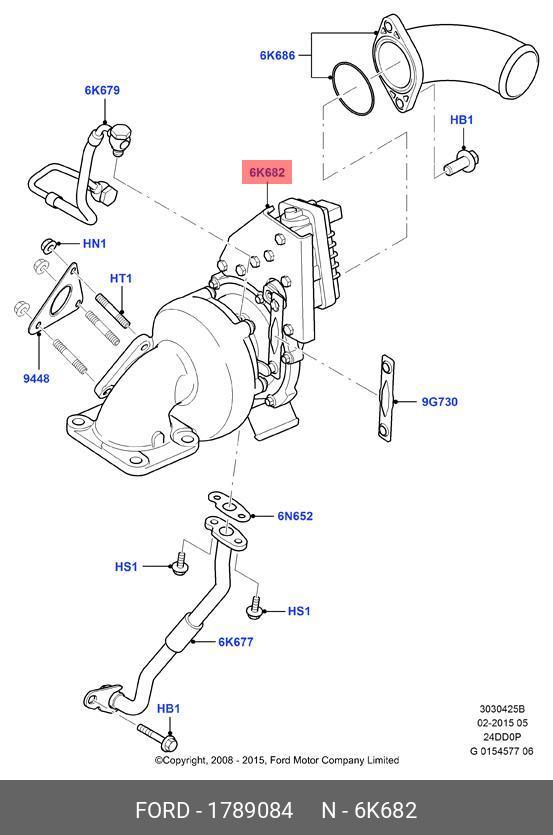 6K686

6K679

HB1

6K682

HN1

HT1

9448

9G730

6N652

HS1

HS1

6K677

HB1

3030425B
02-2015 05
24DD0P
G 0154577 06

©Copyright, 2008 - 2015, Ford Motor Company Limited

FORD - 1789084 N - 6K682