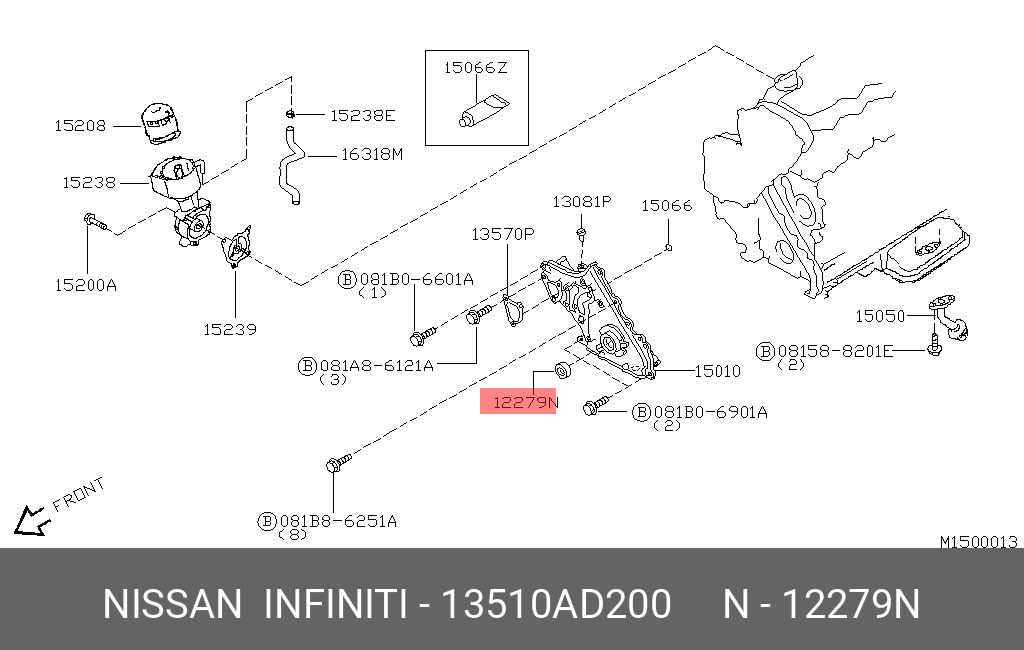 15066Z

15208

15238E

16318M

15238

15200A

15239

13081P

15066

13570P

Ⓑ081B0-6601A
(1)

Ⓑ081A8-6121A
(3)

12279N

15010

Ⓑ081B0-6901A
(2)

15050

Ⓑ08158-8201E
(2)

Ⓑ081B8-6251A
(8)

FRONT

M1500013

NISSAN INFINITI - 13510AD200 N - 12279N