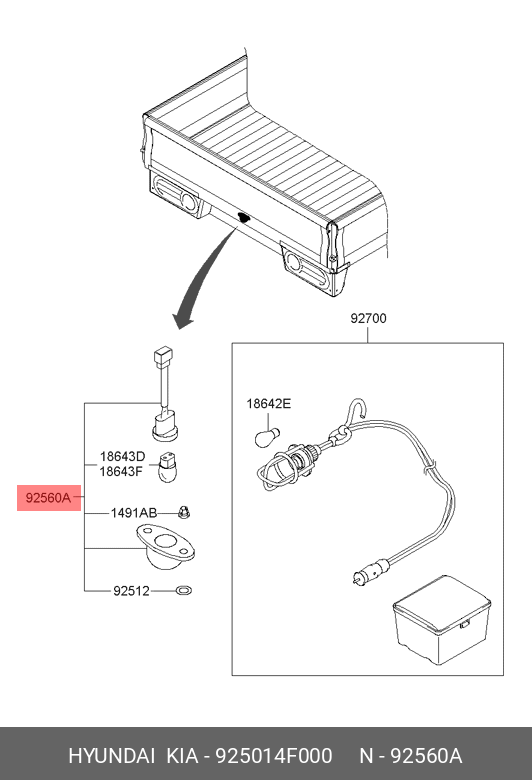 92700

18642E

18643D
18643F

92560A

1491AB

92512

HYUNDAI KIA - 925014F000 N - 92560A