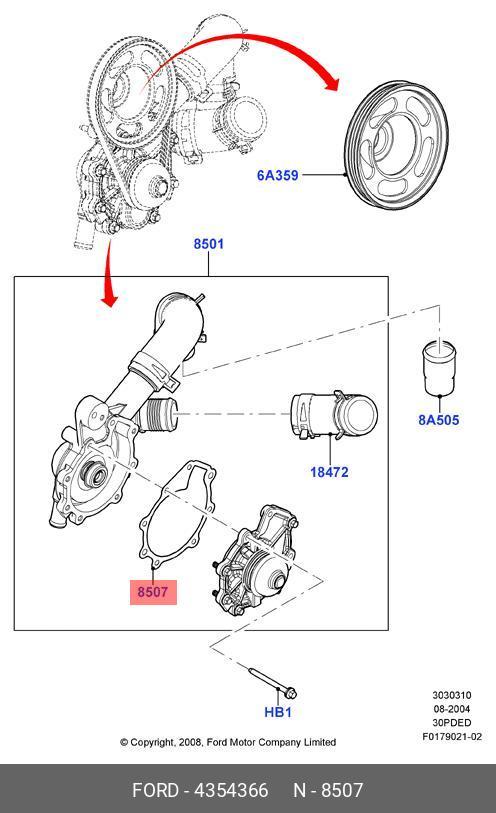 6A359

8501

8A505

18472

8507

HB1

3030310
08-2004
30PDED
F0179021-02

© Copyright, 2008, Ford Motor Company Limited

FORD - 4354366 N - 8507