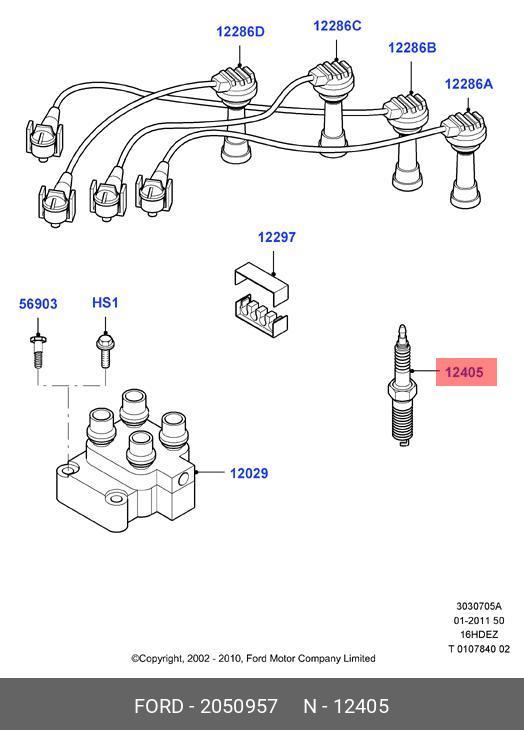 12286D
12286C
12286B
12286A
12297
56903
HS1
12405
12029

3030705A
01-2011 50
16HDEZ
T 0107840 02

©Copyright, 2002 - 2010, Ford Motor Company Limited

FORD - 2050957 N - 12405