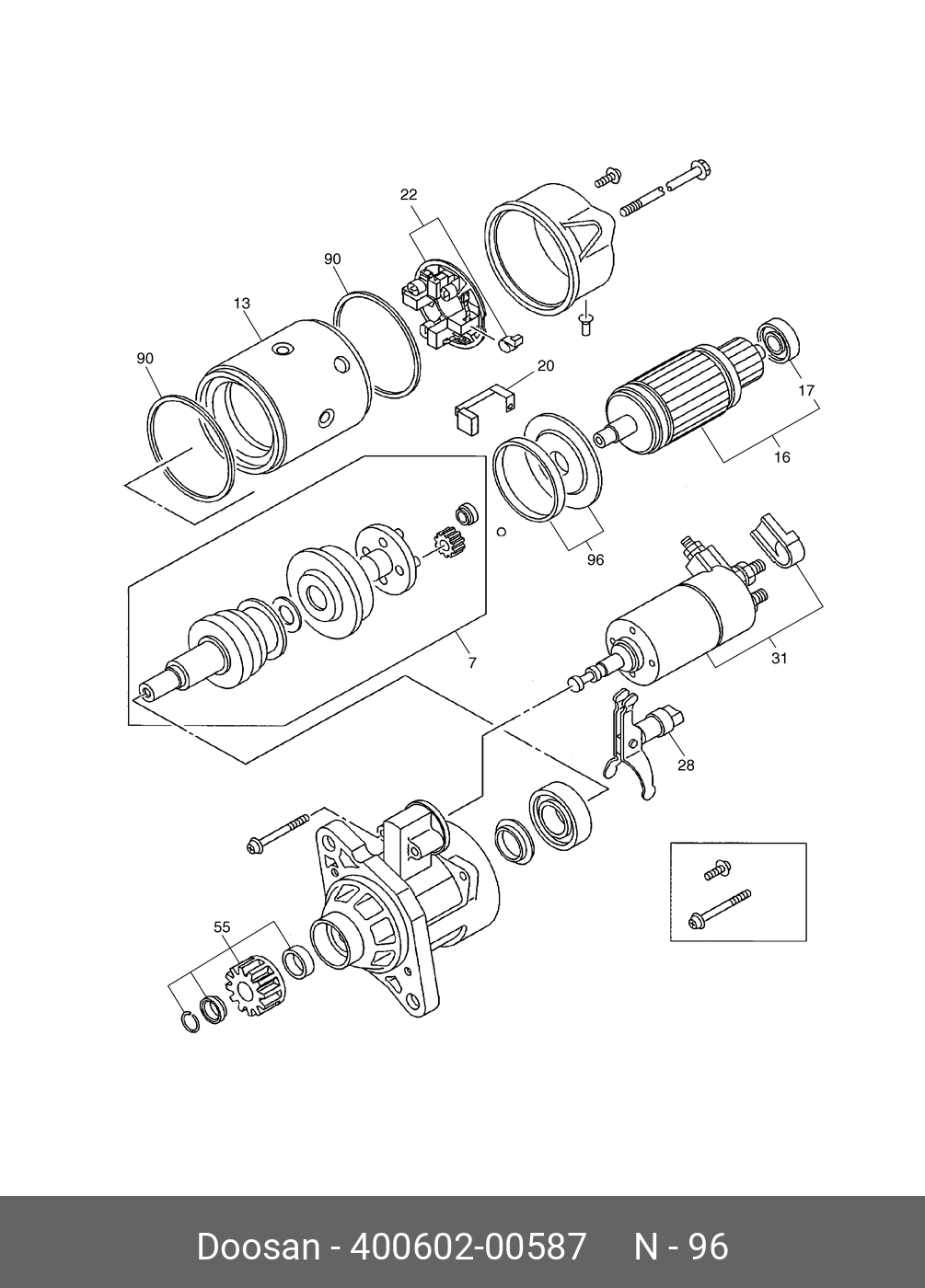 22

90

13

90

20

17

16

96

7

31

28

55

Doosan - 400602-00587 N - 96