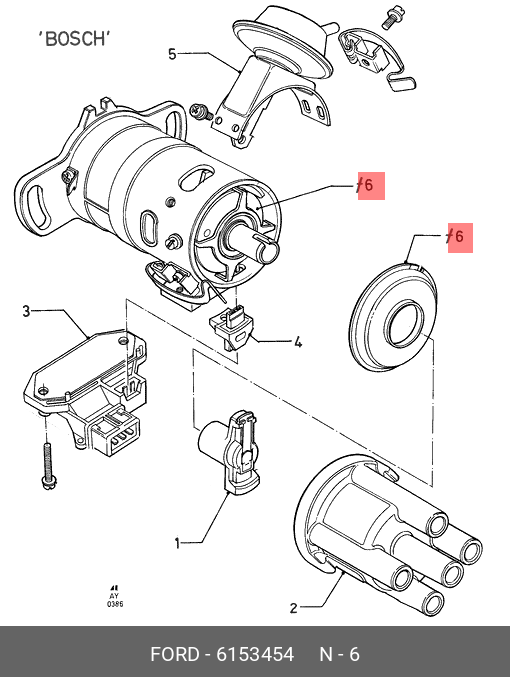 'BOSCH'

5

6

6

3

4

1

2

AY
0386

FORD - 6153454 N - 6