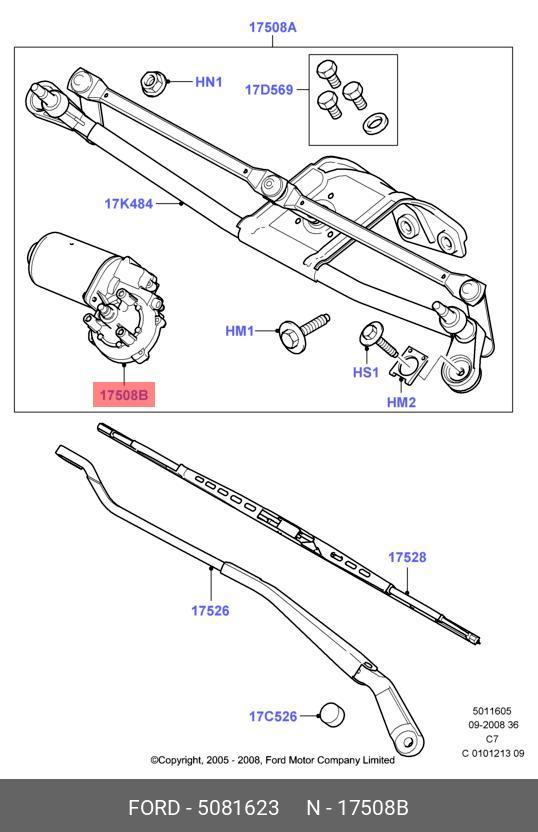 17508A

HN1

17D569

17K484

HM1

HS1

HM2

17508B

17528

17526

17C526

5011605
09-2008 36
C7
C 0101213 09

©Copyright, 2005 - 2008, Ford Motor Company Limited

FORD - 5081623 N - 17508B