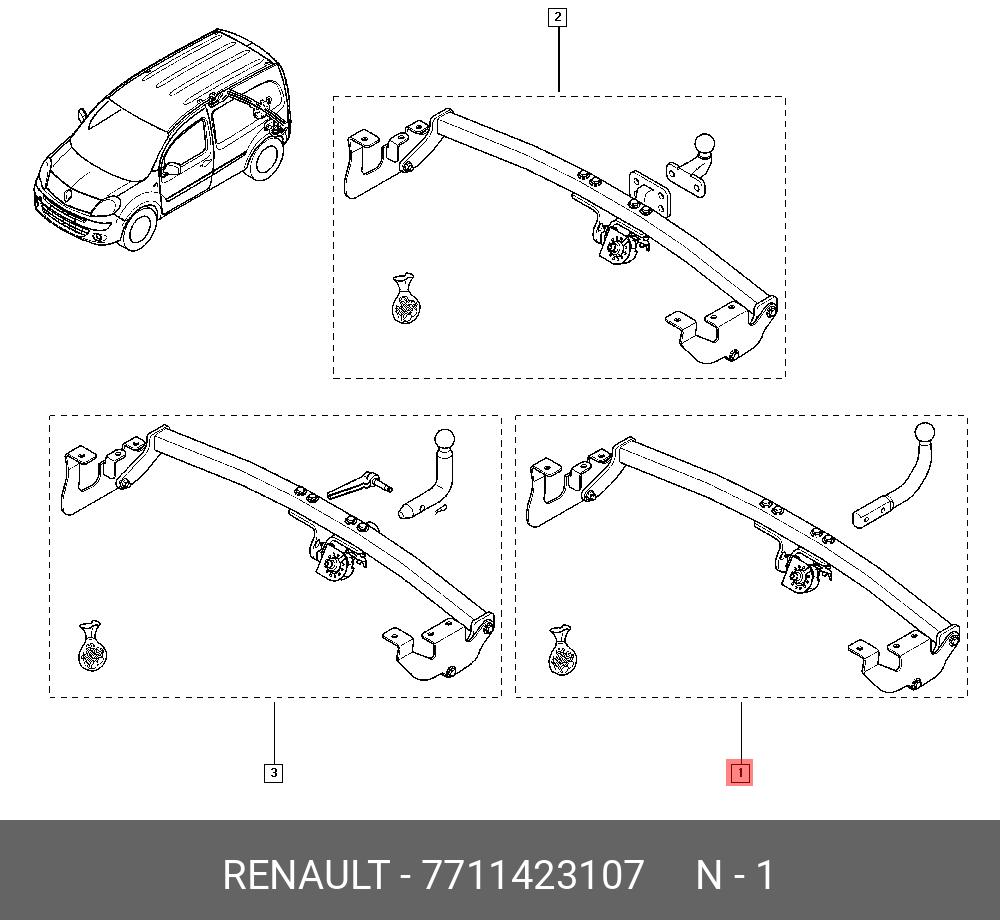 2

3

1

RENAULT - 7711423107 N - 1