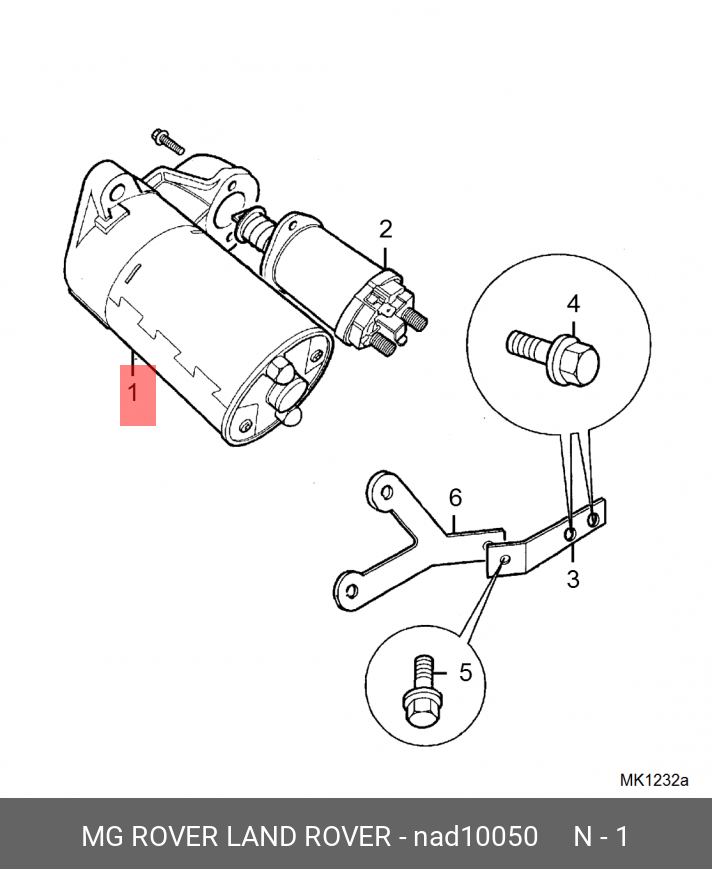 2

4

1

6

3

5

MK1232a

MG ROVER LAND ROVER - nad10050 N - 1