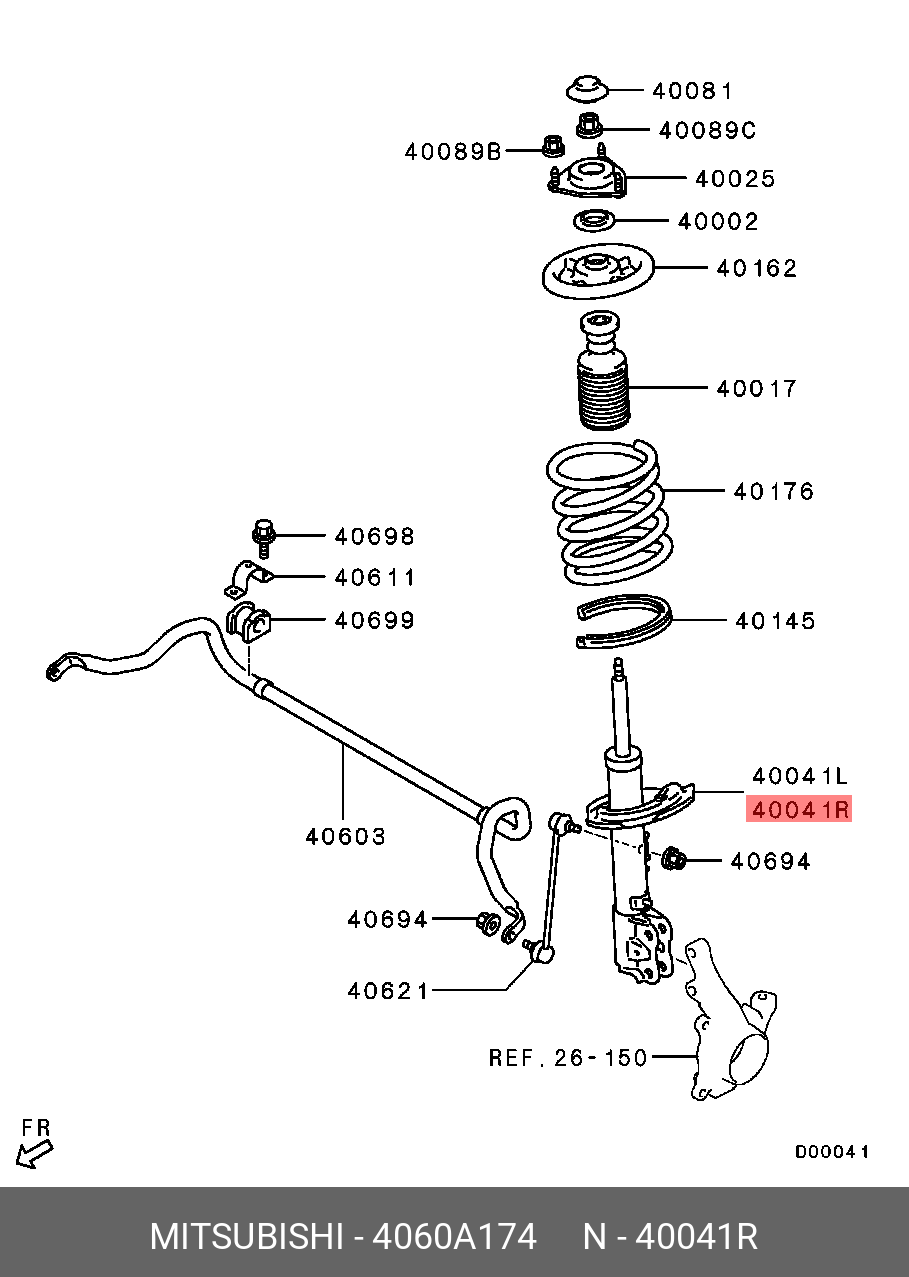 40081
40089C
40089B
40025
40002
40162
40017
40176
40698
40611
40699
40145
40041L
40041R
40603
40694
40694
40621
REF. 26-150
FR
D00041
MITSUBISHI - 4060A174 N - 40041R