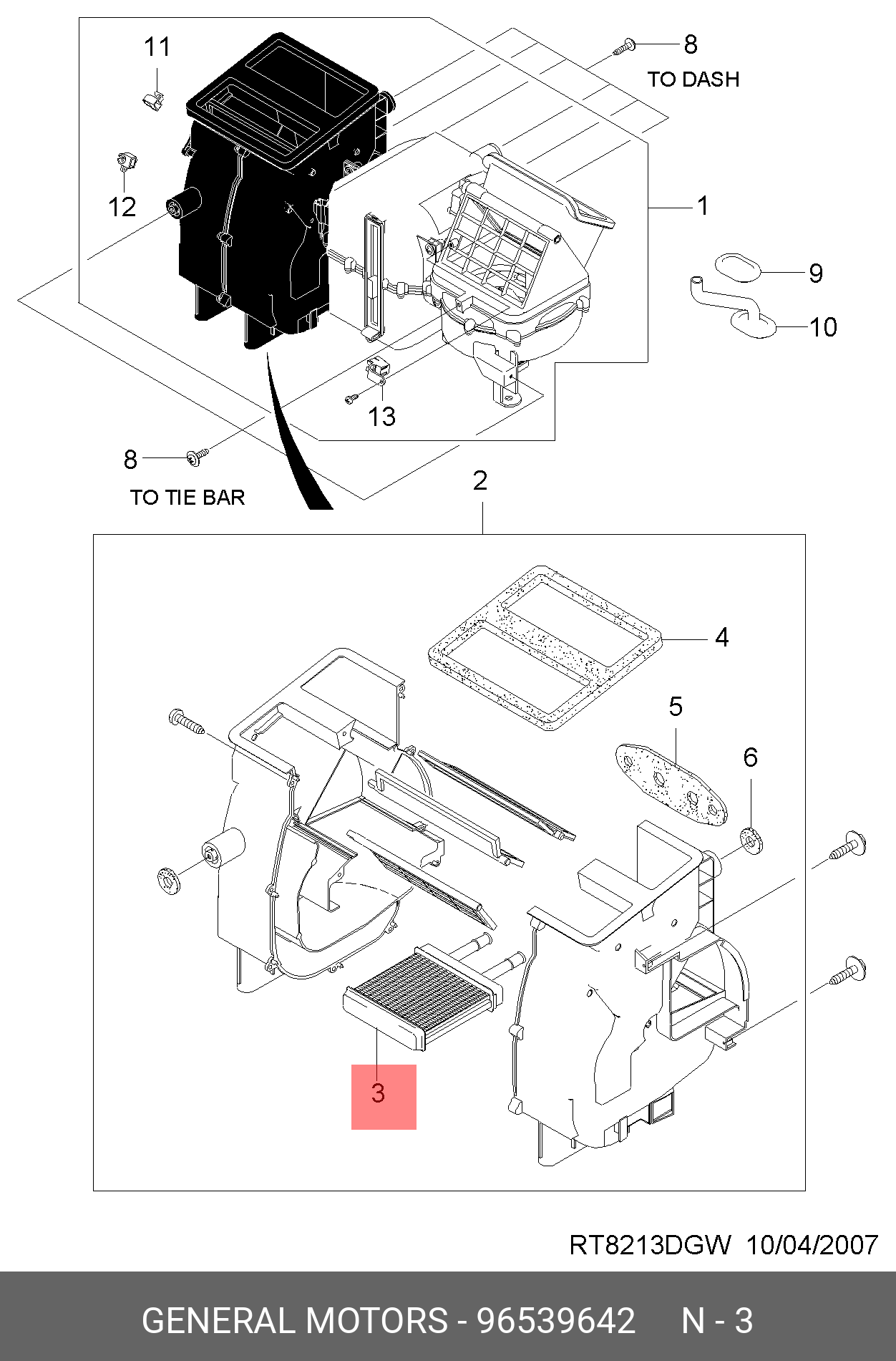 11

8
TO DASH

12

1

9

10

13

8
TO TIE BAR

2

4

5

6

3

RT8213DGW 10/04/2007

GENERAL MOTORS - 96539642 N - 3