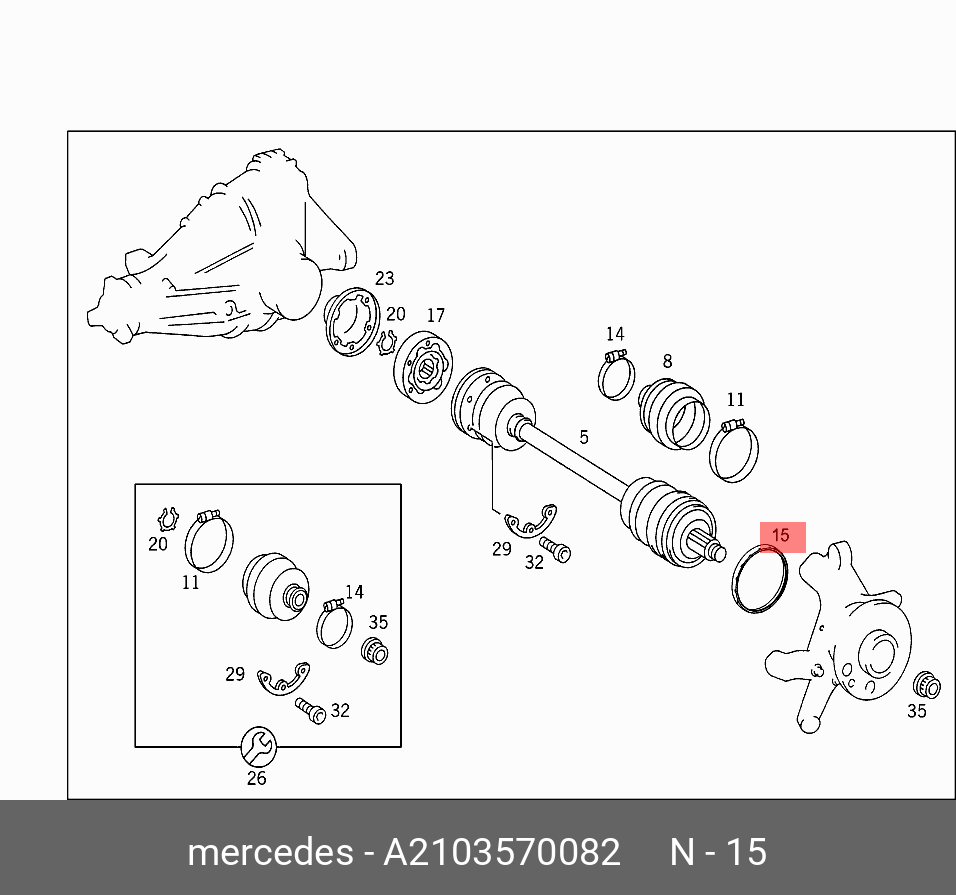 23
20
17
14
8
11
5
29
32
15
35
20
11
14
35
29
32
26

mercedes - A2103570082 N - 15