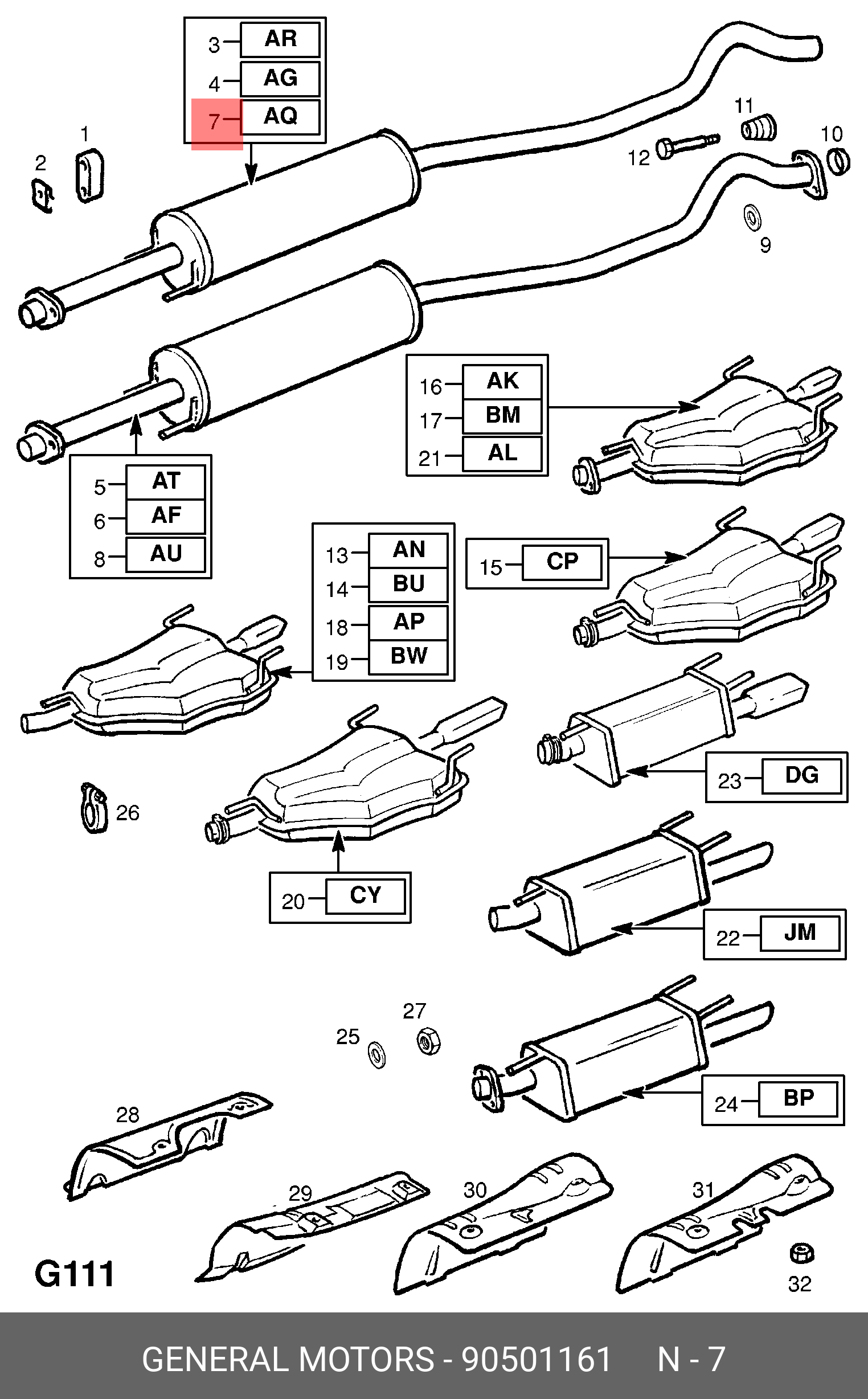 3 AR
4 AG
7 AQ

1
2
11
10
12
9

16 AK
17 BM
21 AL

5 AT
6 AF
8 AU

13 AN
14 BU
18 AP
19 BW

15 CP

23 DG

26

20 CY

22 JM

27
25

24 BP

28
29
30
31
32

G111

GENERAL MOTORS - 90501161 N - 7