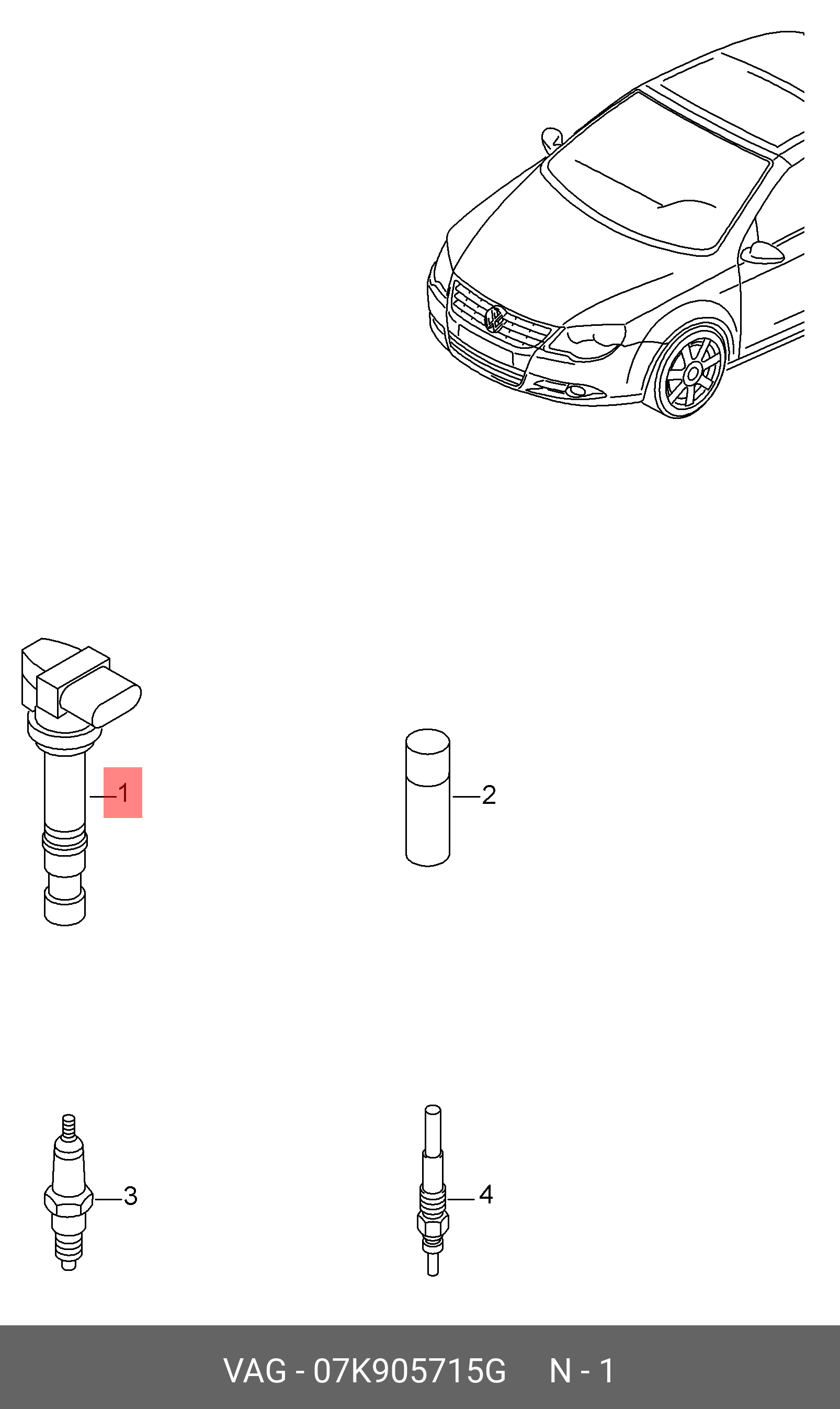 1
2
3
4
VAG - 07K905715G N - 1