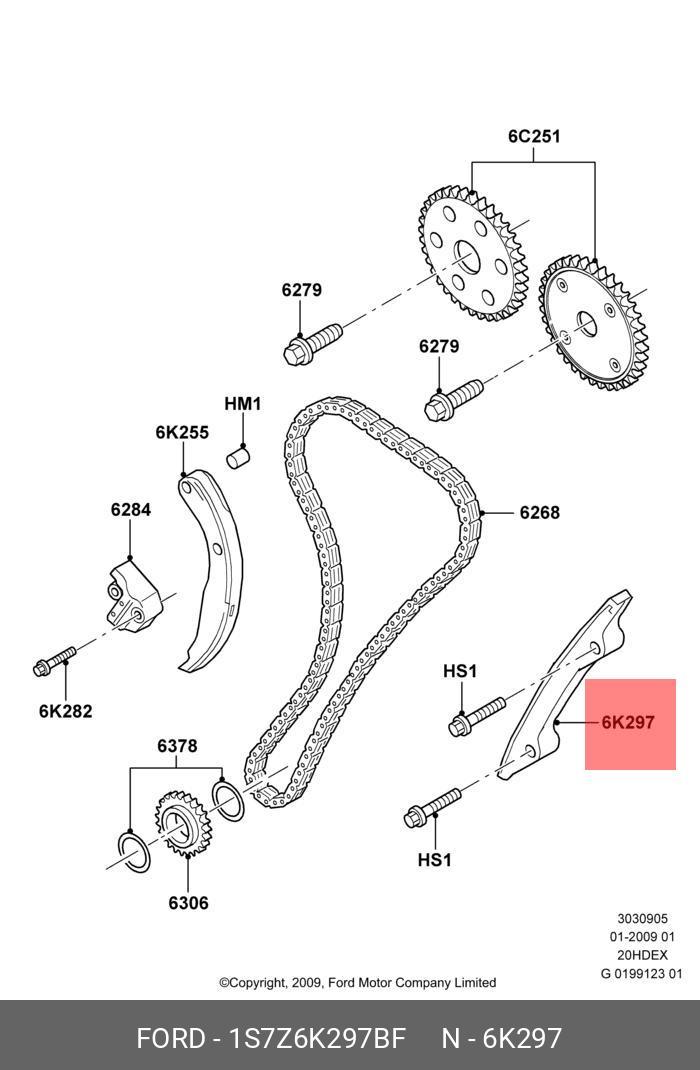 6C251

6279

6279

HM1

6K255

6284

6268

HS1

6K297

6K282

6378

HS1

6306

3030905
01-2009 01
20HDEX
G 0199123 01

©Copyright, 2009, Ford Motor Company Limited

FORD - 1S7Z6K297BF N - 6K297