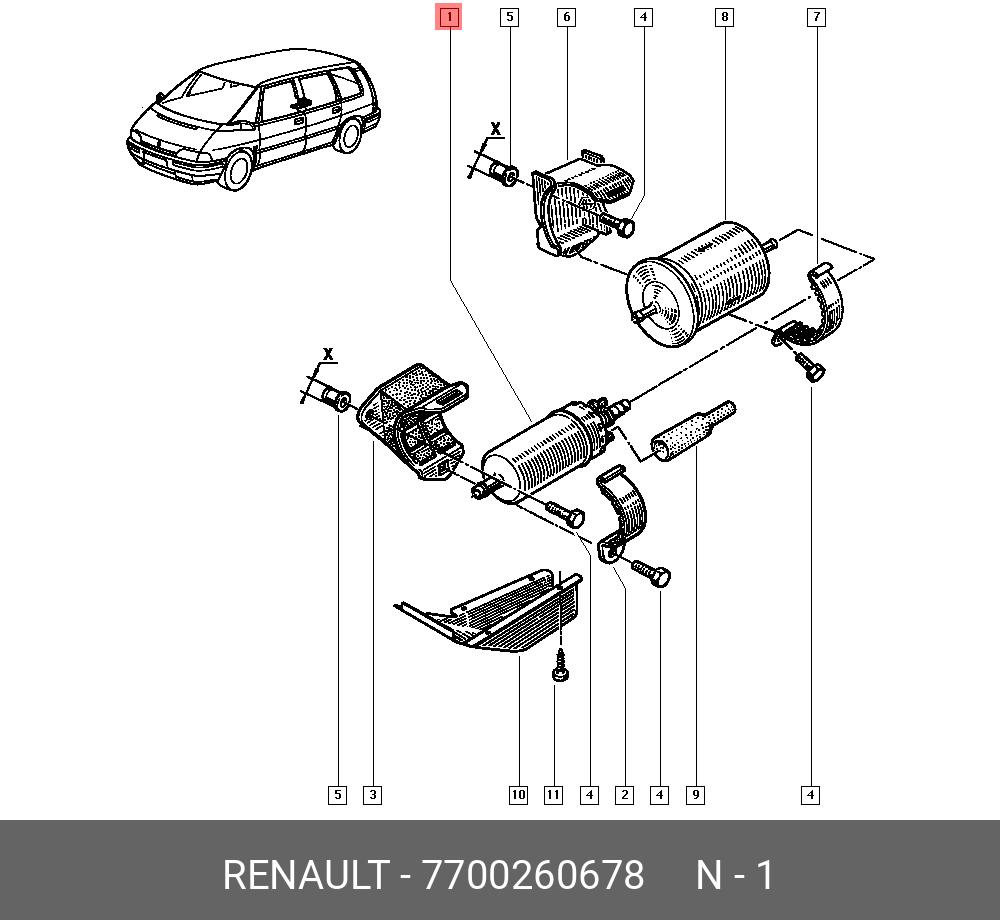 1 5 6 4 8 7

X

X

5 3 10 11 4 2 4 9 4

RENAULT - 7700260678 N - 1