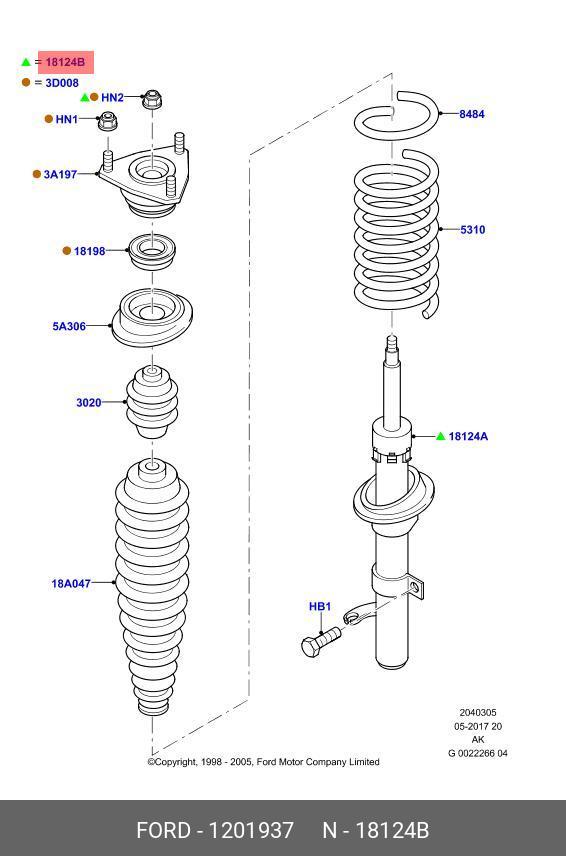 ▲ = 18124B
● = 3D008

▲● HN2
● HN1
● 3A197
● 18198
5A306
3020
18A047

8484
5310
▲ 18124A
HB1

2040305
05-2017 20
AK
G 0022266 04

©Copyright, 1998 - 2005, Ford Motor Company Limited

FORD - 1201937 N - 18124B