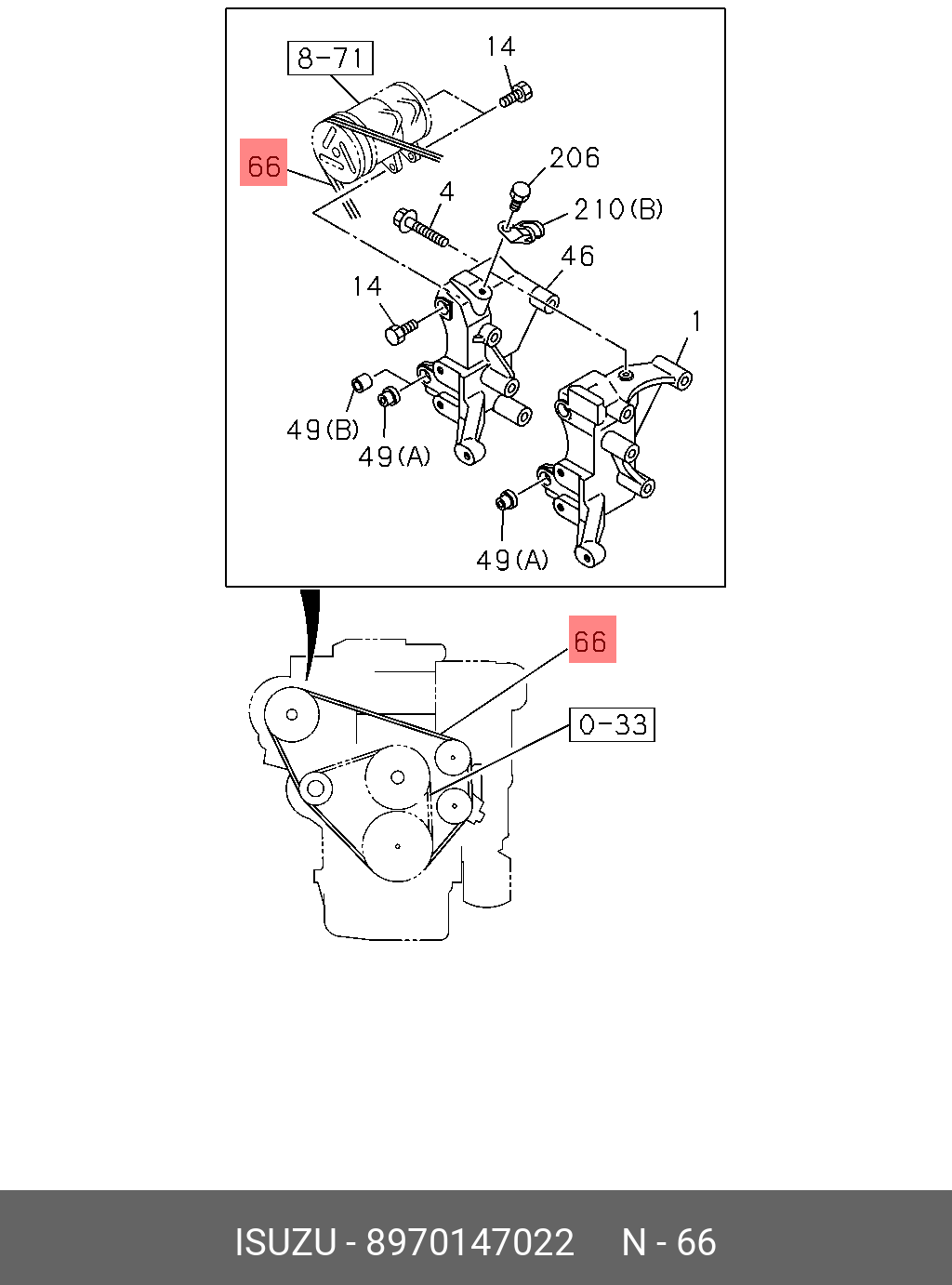 8-71
14
66
206
4
210(B)
46
14
1
49(B)
49(A)
49(A)
66
0-33

ISUZU - 8970147022 N - 66