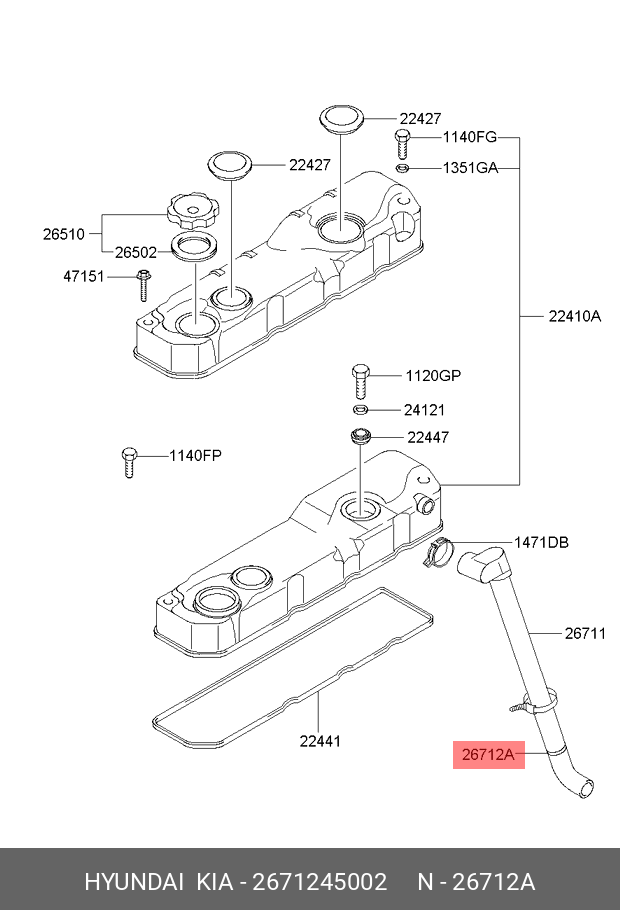 22427
1140FG
22427
1351GA
26510
26502
47151
22410A
1120GP
24121
22447
1140FP
1471DB
26711
22441
26712A

HYUNDAI KIA - 2671245002 N - 26712A