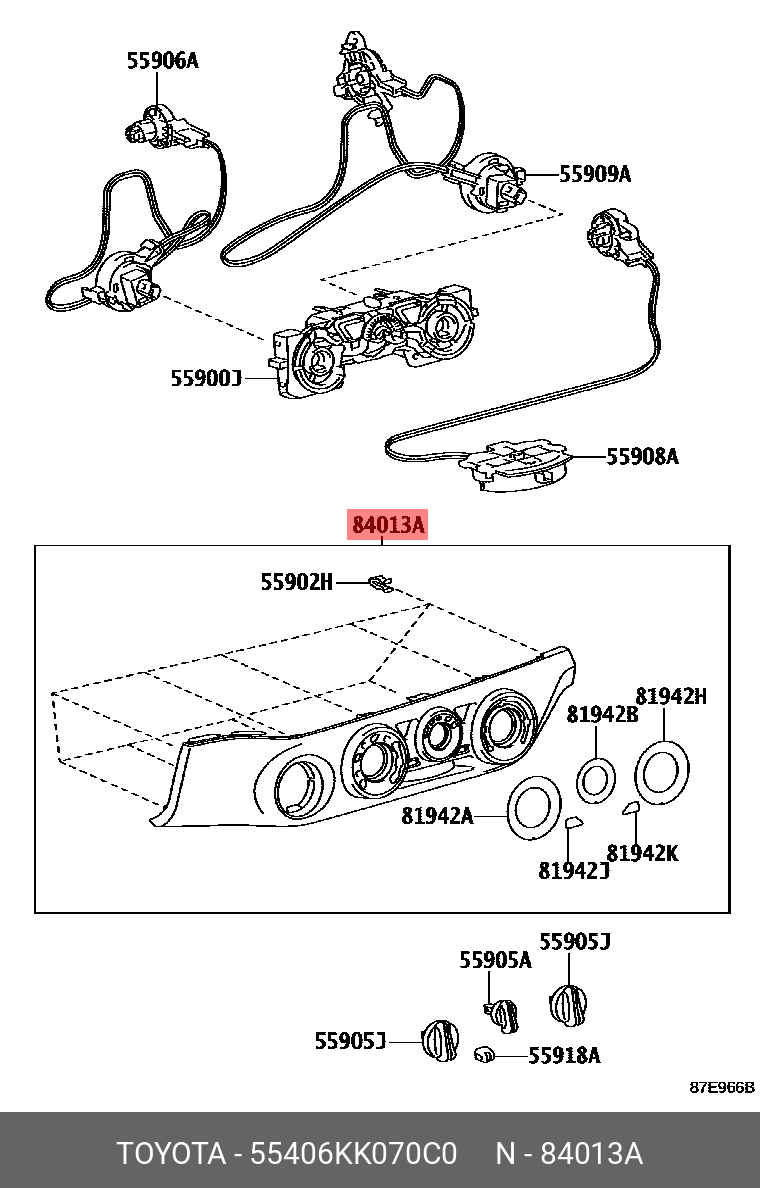 55906A
55909A
55900J
55908A
84013A
55902H
81942H
81942B
81942A
81942K
81942J
55905J
55905A
55905J
55918A
87E966B
TOYOTA - 55406KK070C0 N - 84013A