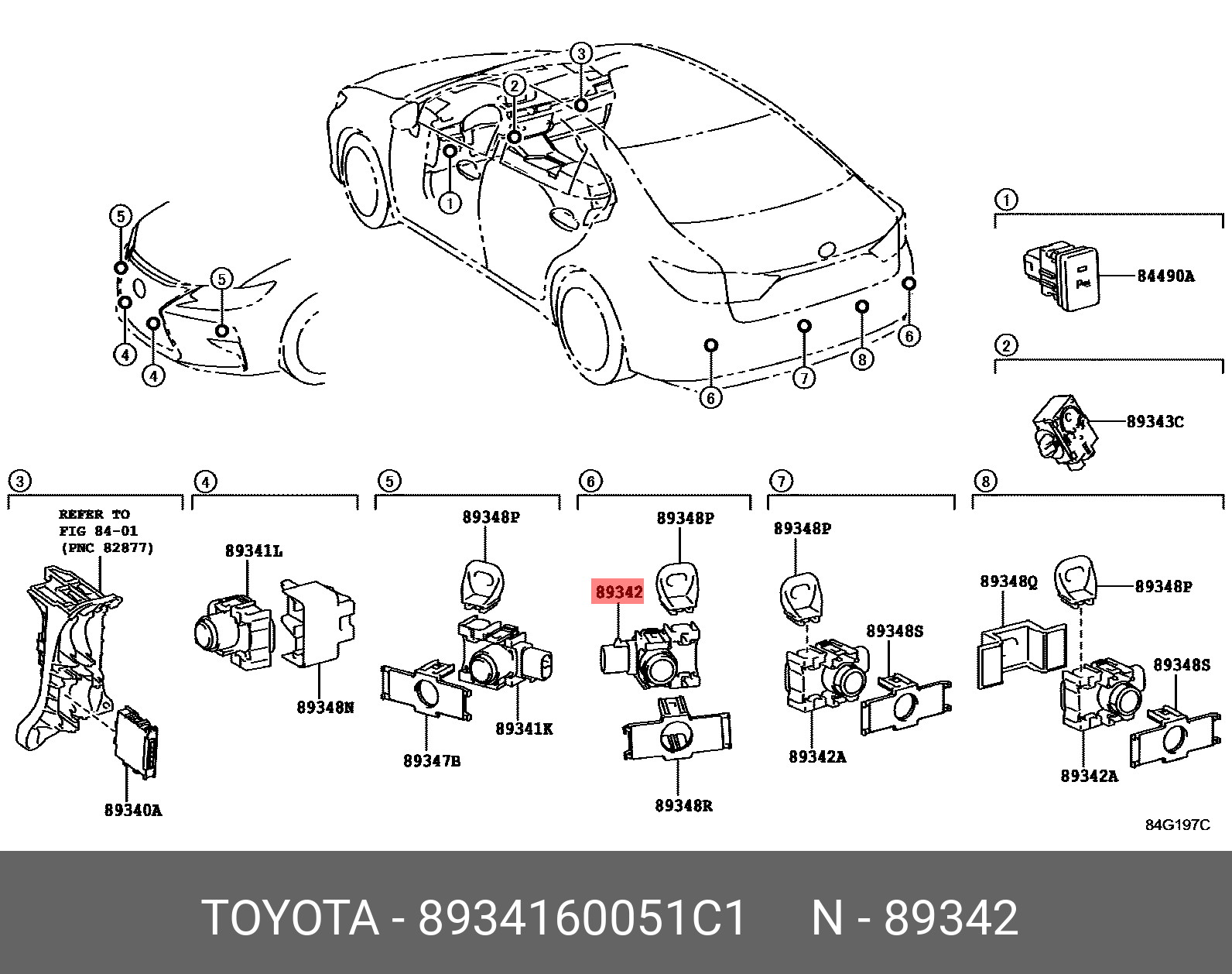 3
2
1
5
5
4
4
6
7
8
6
1
84490A
2
89343C
3
REFER TO
FIG 84-01
(PNC 82877)
89340A
4
89341L
89348N
5
89348P
89347B
89341K
6
89348P
89342
89348R
7
89348P
89348S
89342A
8
89348Q
89348P
89348S
89342A
84G197C
TOYOTA - 8934160051C1 N - 89342