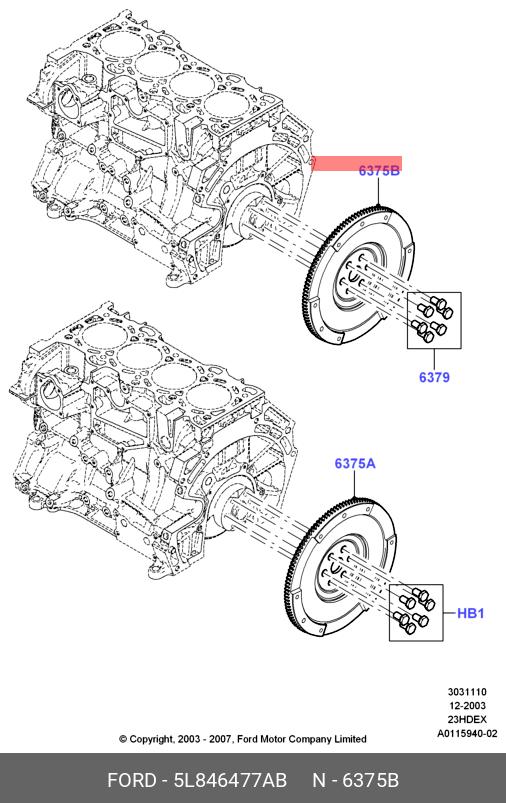 6375B

6379

6375A

HB1

3031110
12-2003
23HDEX
A0115940-02

© Copyright, 2003 - 2007, Ford Motor Company Limited

FORD - 5L846477AB N - 6375B