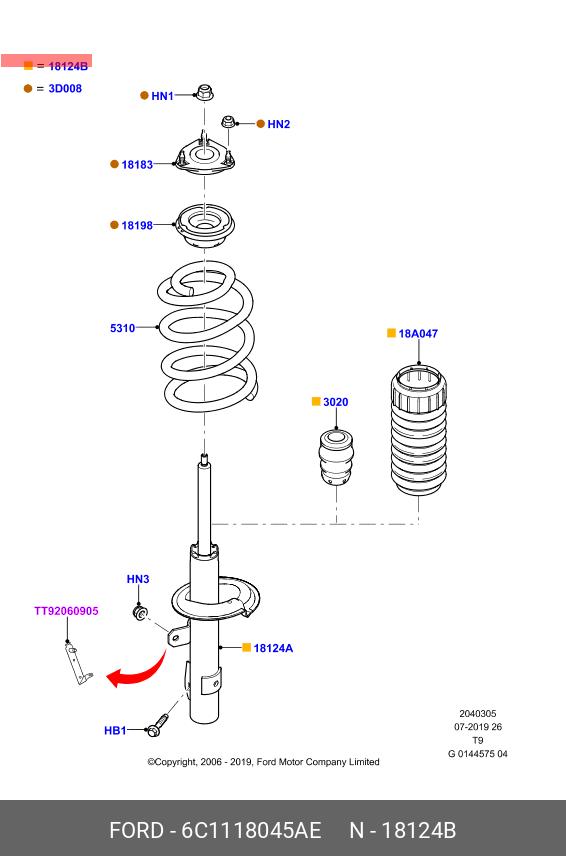 = 18124B
= 3D008

HN1
HN2
18183
18198
5310
18A047
3020
HN3
TT92060905
18124A
HB1

2040305
07-2019 26
T9
G 0144575 04

©Copyright, 2006 - 2019, Ford Motor Company Limited

FORD - 6C1118045AE N - 18124B