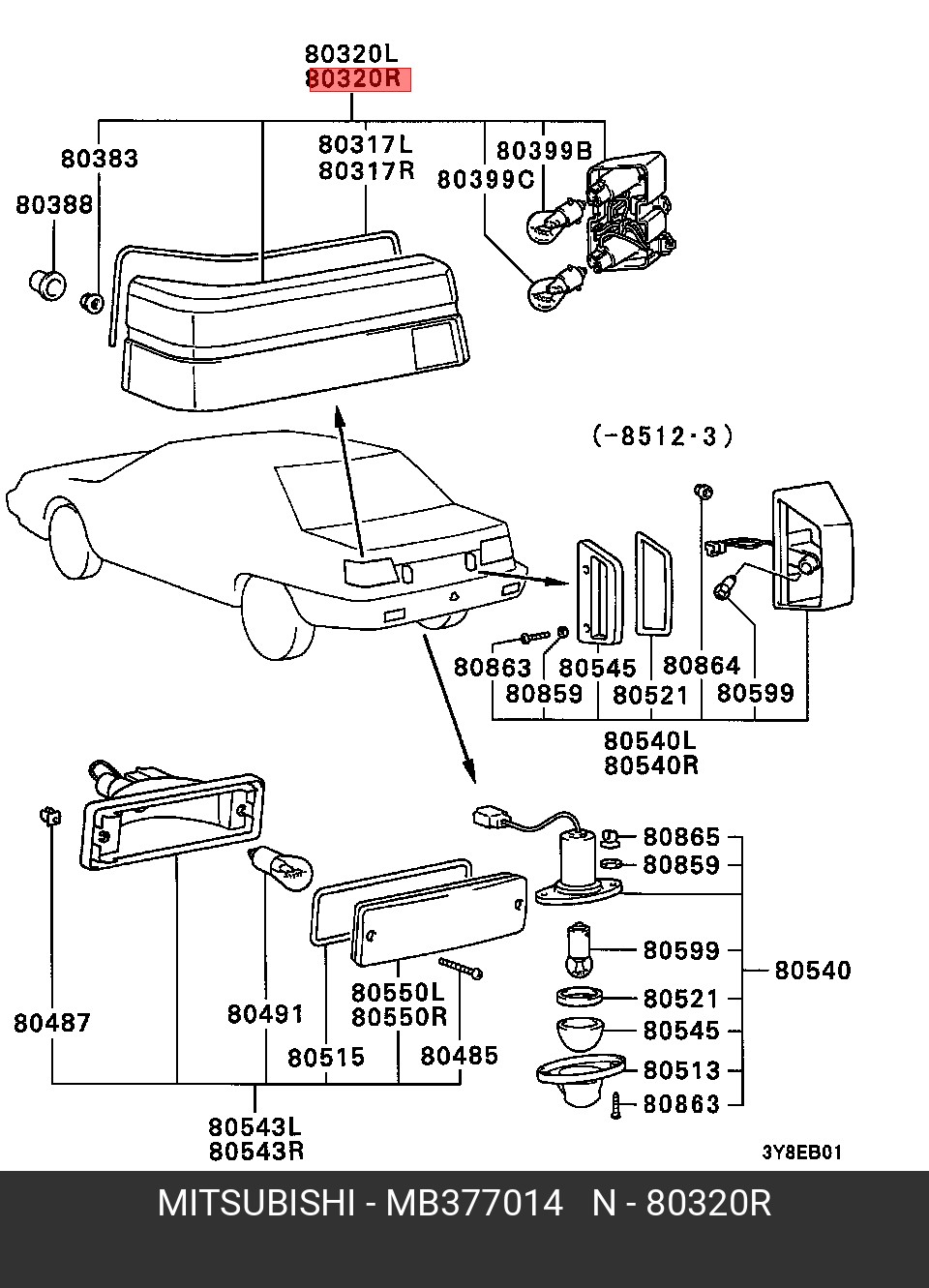 80320L
80320R
80383
80388
80317L
80317R
80399B
80399C
(-8512·3)
80863
80545
80864
80859
80521
80599
80540L
80540R
80865
80859
80599
80540
80521
80545
80513
80863
80487
80491
80550L
80550R
80515
80485
80543L
80543R
3Y8EB01
MITSUBISHI - MB377014 N - 80320R