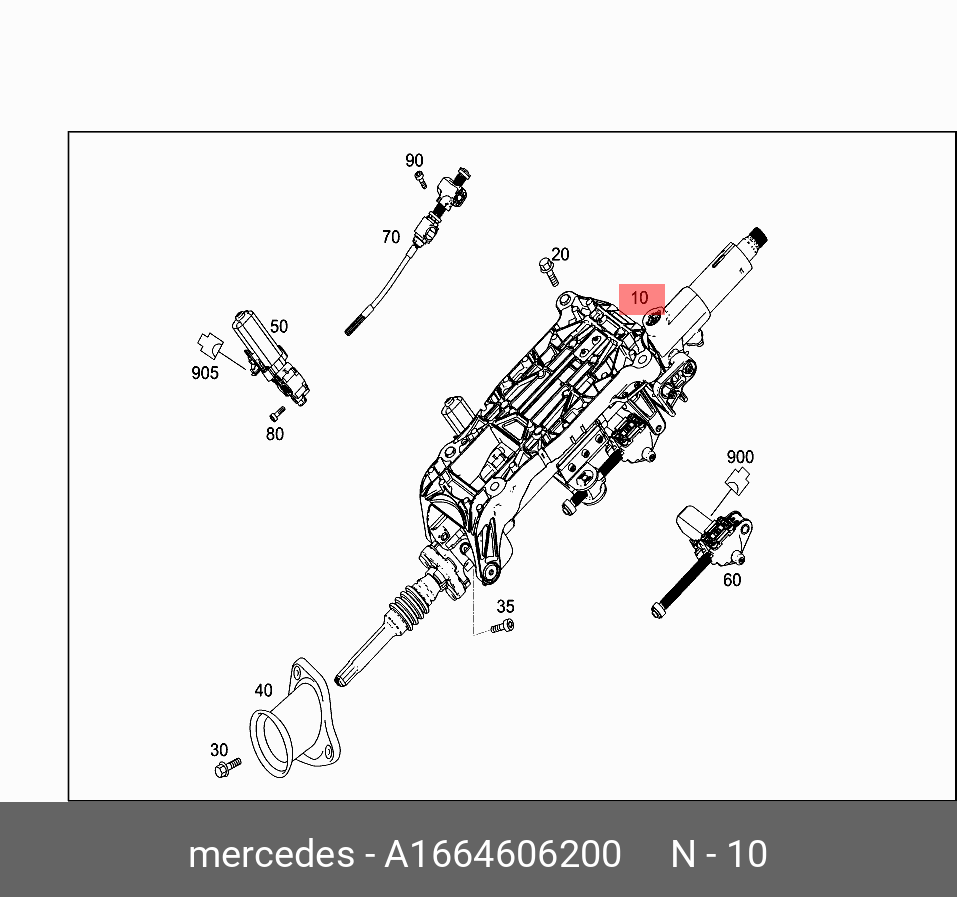 90
70
20
10
50
905
80
900
60
35
40
30

mercedes - A1664606200 N - 10