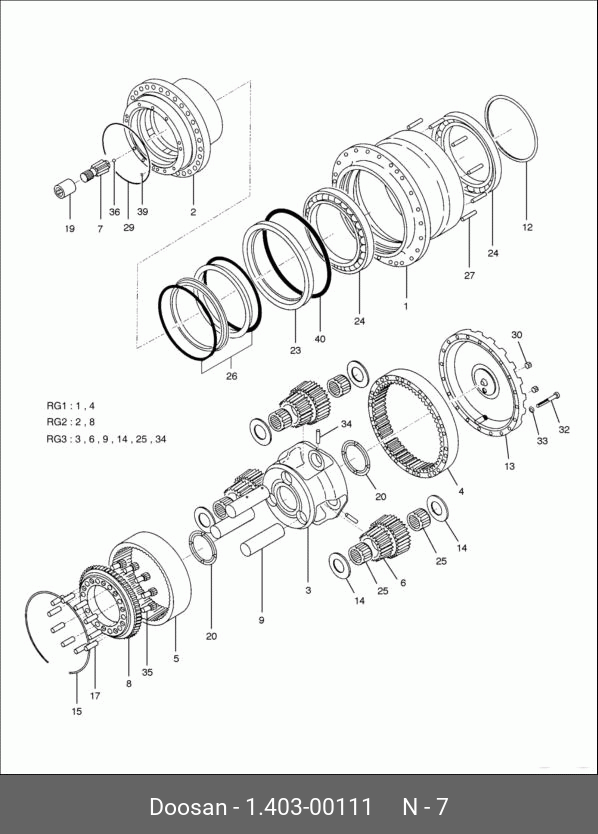 19 7 36 29 39 2

12

24

27

1

24

40

23

26

RG1 : 1 , 4
RG2 : 2 , 8
RG3 : 3 , 6 , 9 , 14 , 25 , 34

30

32

33

13

34

4

20

14

25

6

25

14

3

9

20

5

35

8

17

15

Doosan - 1.403-00111 N - 7