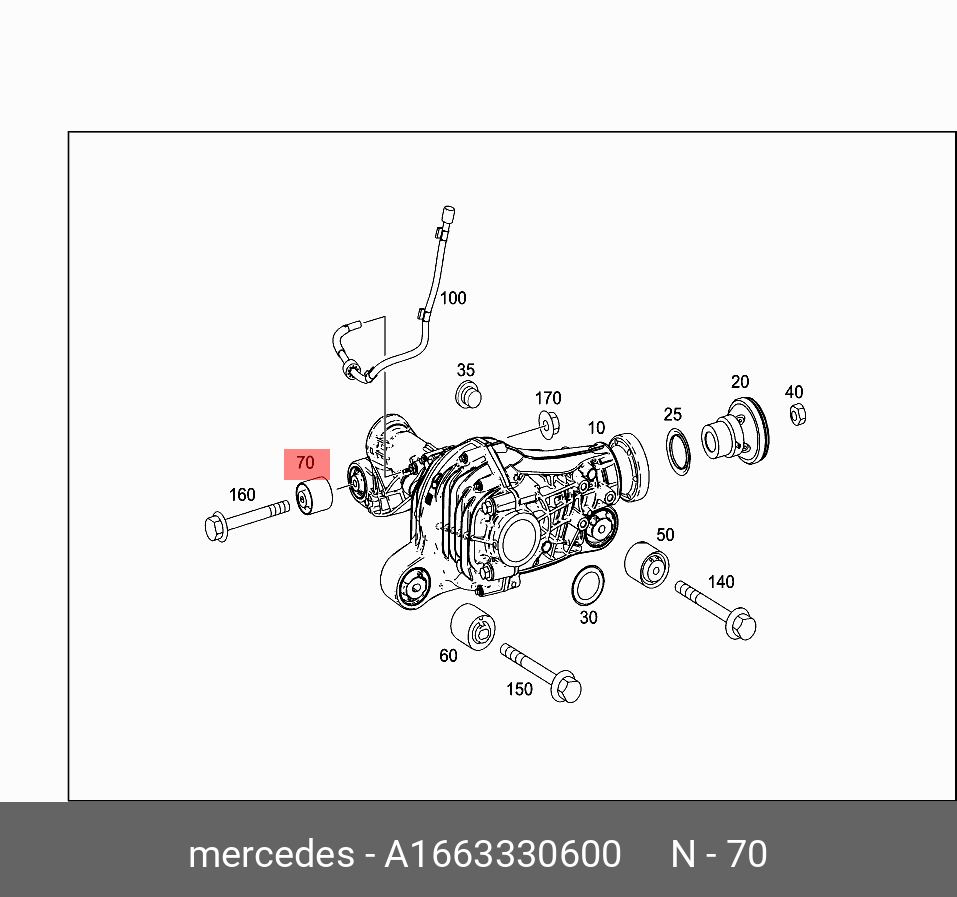 100
35
170
10
25
20
40
70
160
50
140
30
60
150

mercedes - A1663330600 N - 70