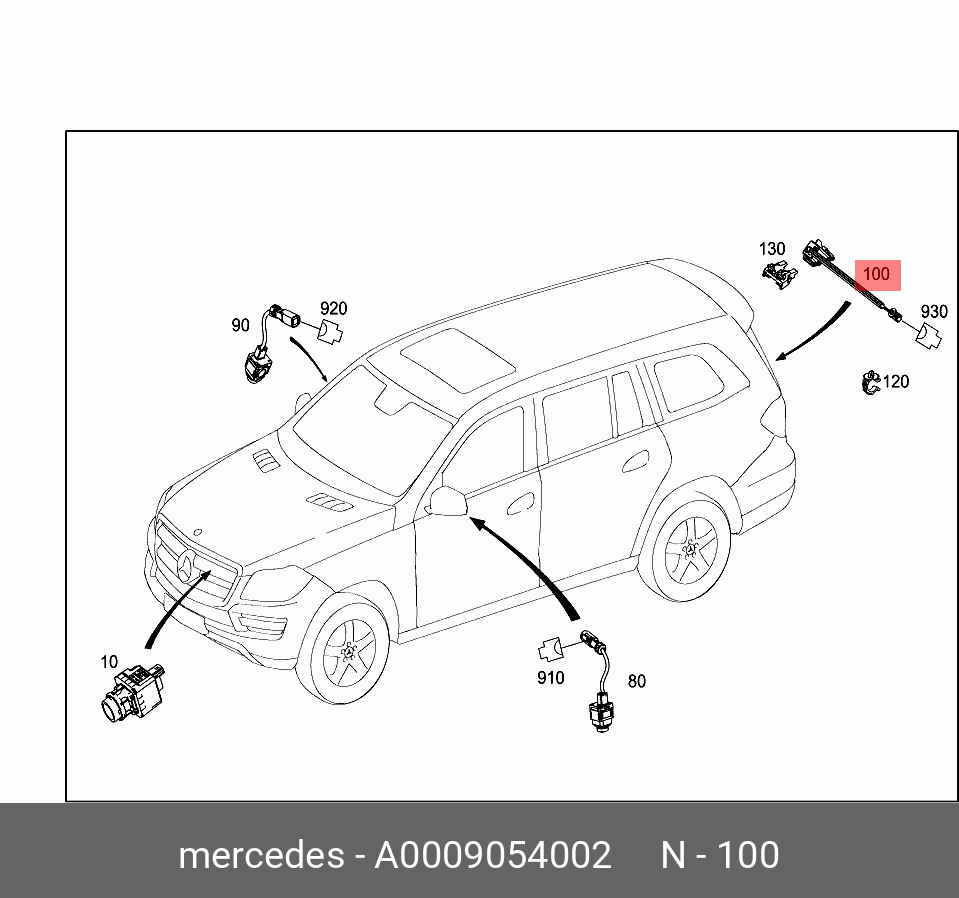 130
100
930
120
90
920
10
910
80

mercedes - A0009054002 N - 100