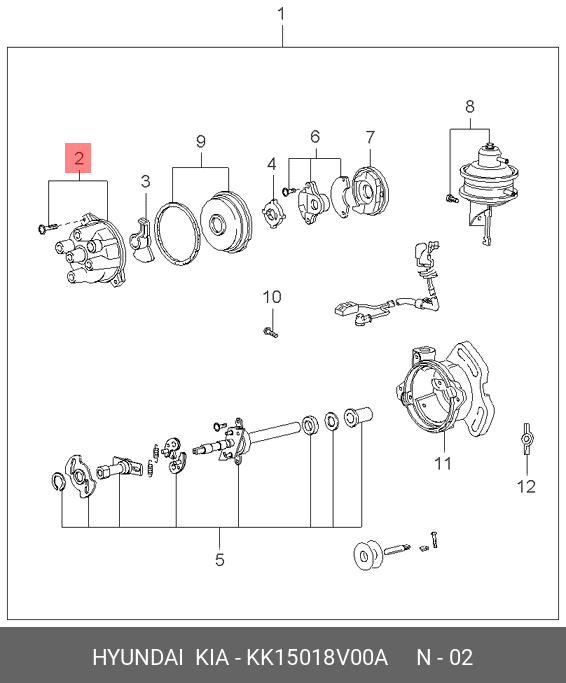 1
2
3
9
4
6
7
8
10
11
12
5
HYUNDAI KIA - KK15018V00A N - 02