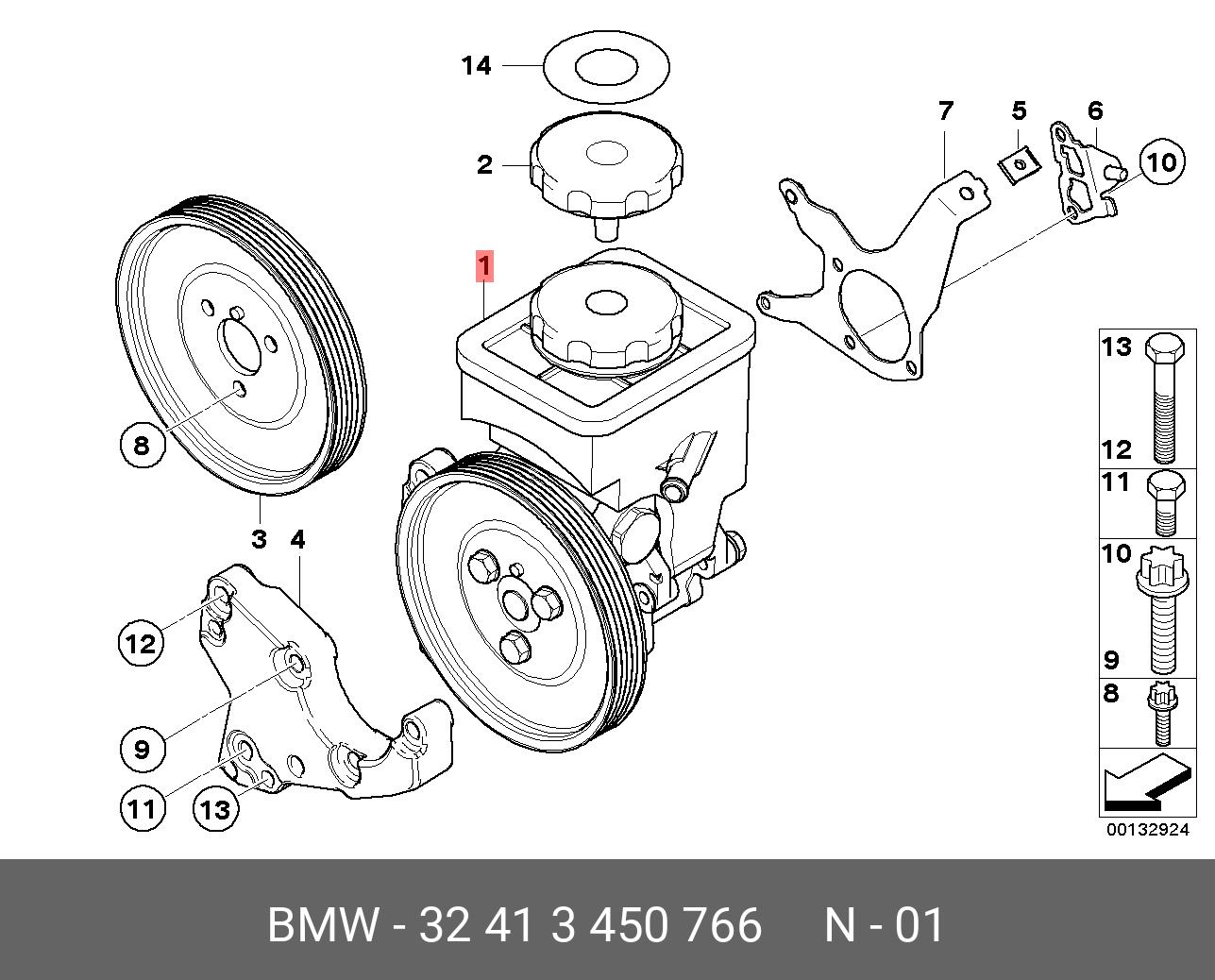 14
2
7
5
6
10
1
8
3
4
12
9
11
13
13
12
11
10
9
8
00132924

BMW - 32 41 3 450 766 N - 01