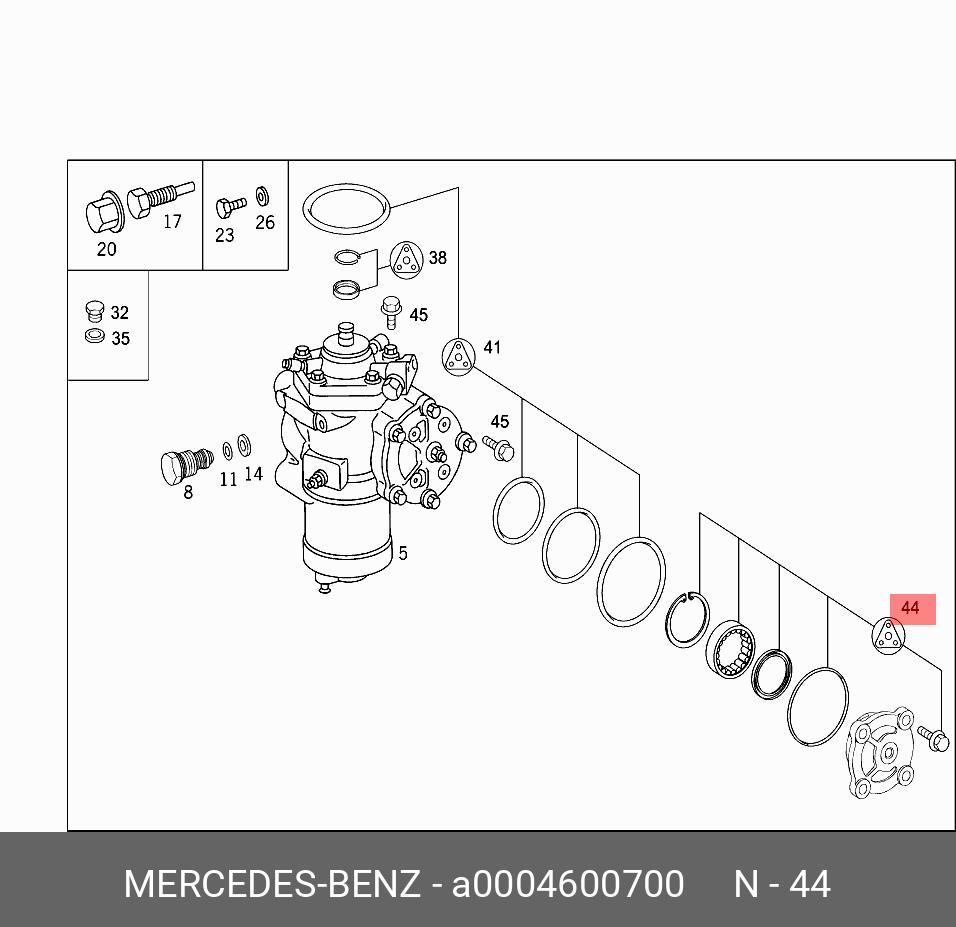 20
17
23
26
32
35
38
45
41
45
8
11
14
5
44

MERCEDES-BENZ - a0004600700 N - 44