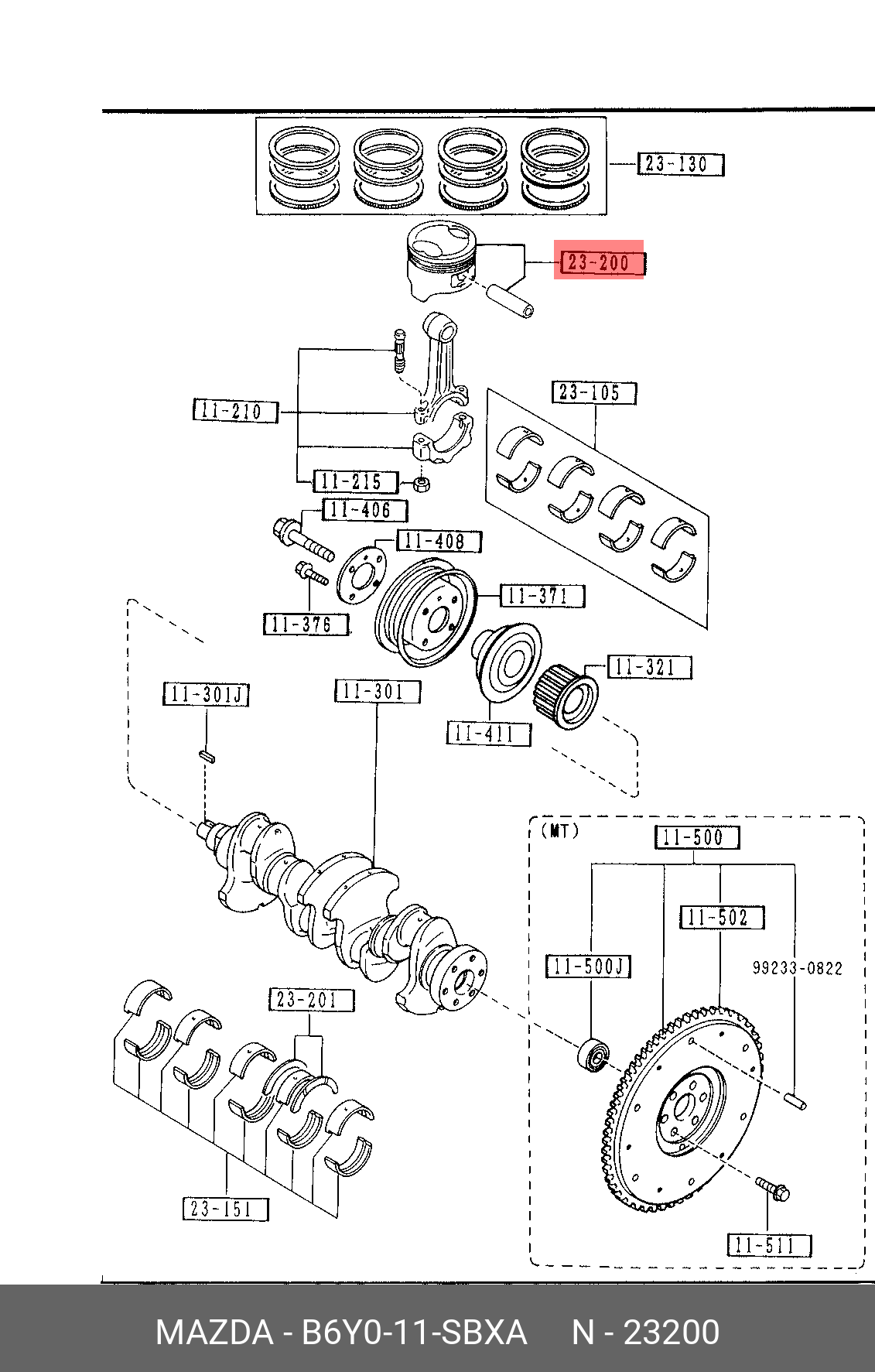 23-130

23-200

23-105

11-210

11-215

11-406

11-408

11-371

11-376

11-321

11-301J

11-301

11-411

(MT)

11-500

11-502

11-500J

99233-0822

23-201

23-151

11-511

MAZDA - B6Y0-11-SBXA N - 23200