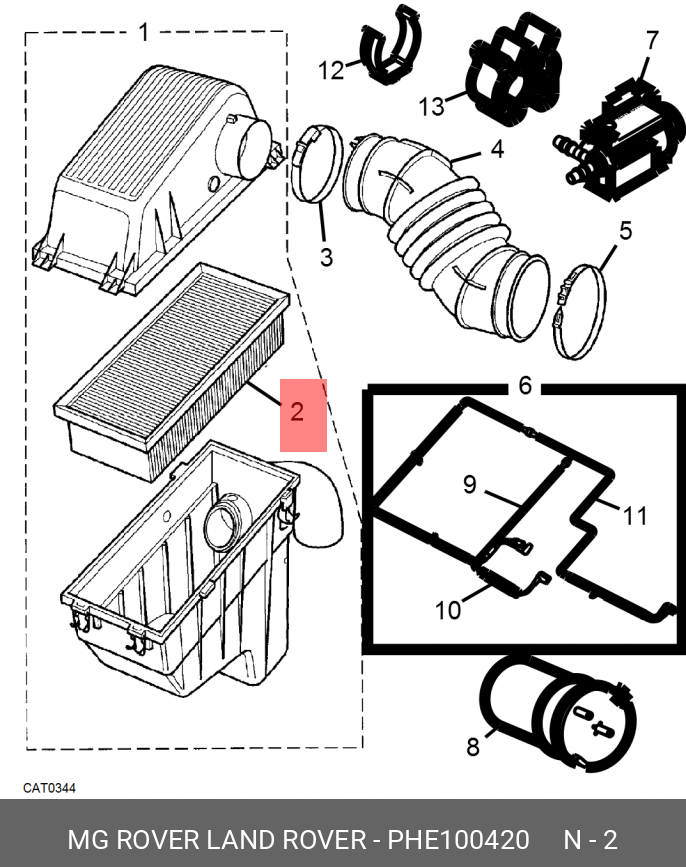 1
12
13
7
4
3
5
2
6
9
11
10
8
CAT0344
MG ROVER LAND ROVER - PHE100420 N - 2