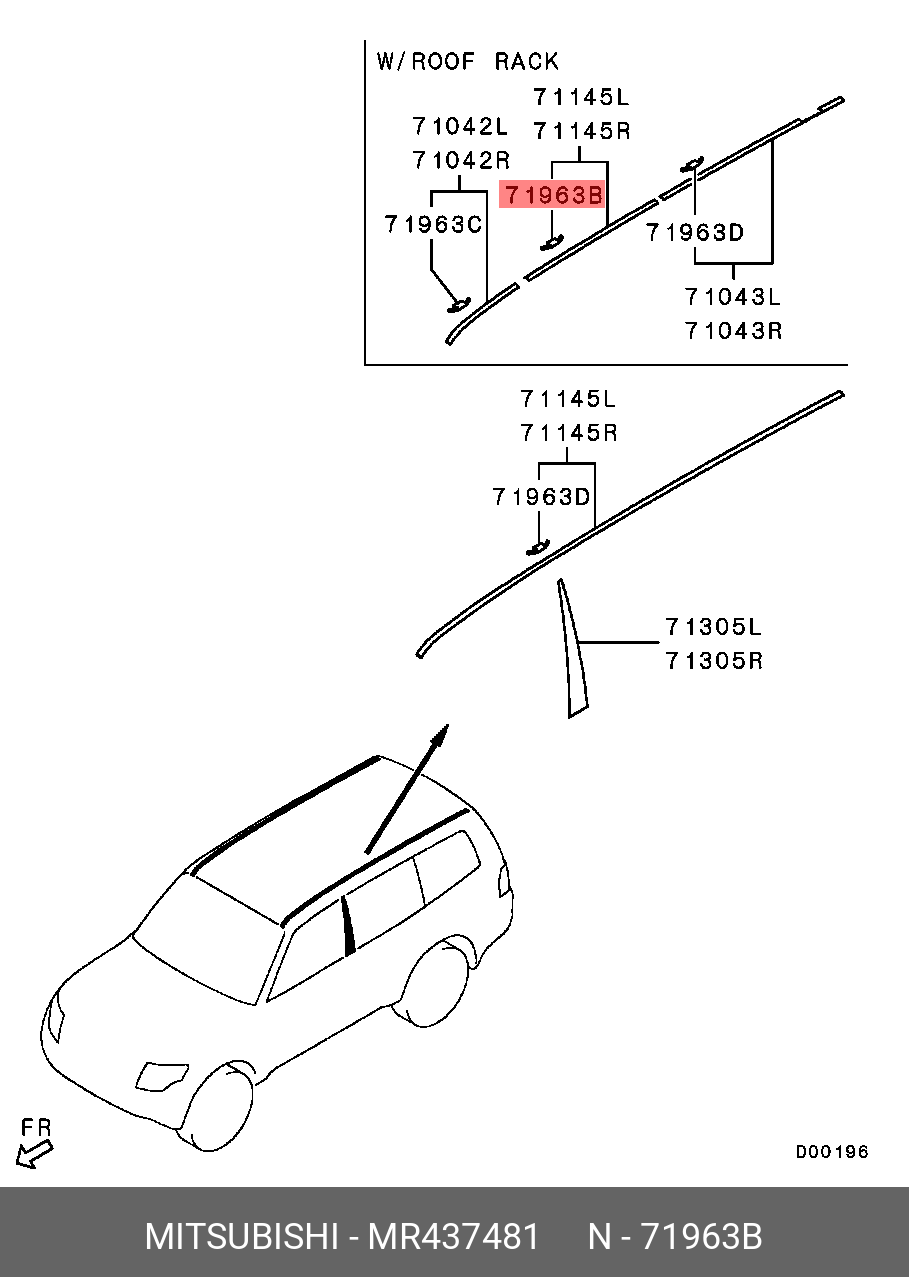 W/ROOF RACK

71145L
71145R

71042L
71042R

71963B

71963C

71963D

71043L
71043R

71145L
71145R

71963D

71305L
71305R

FR

D00196

MITSUBISHI - MR437481 N - 71963B