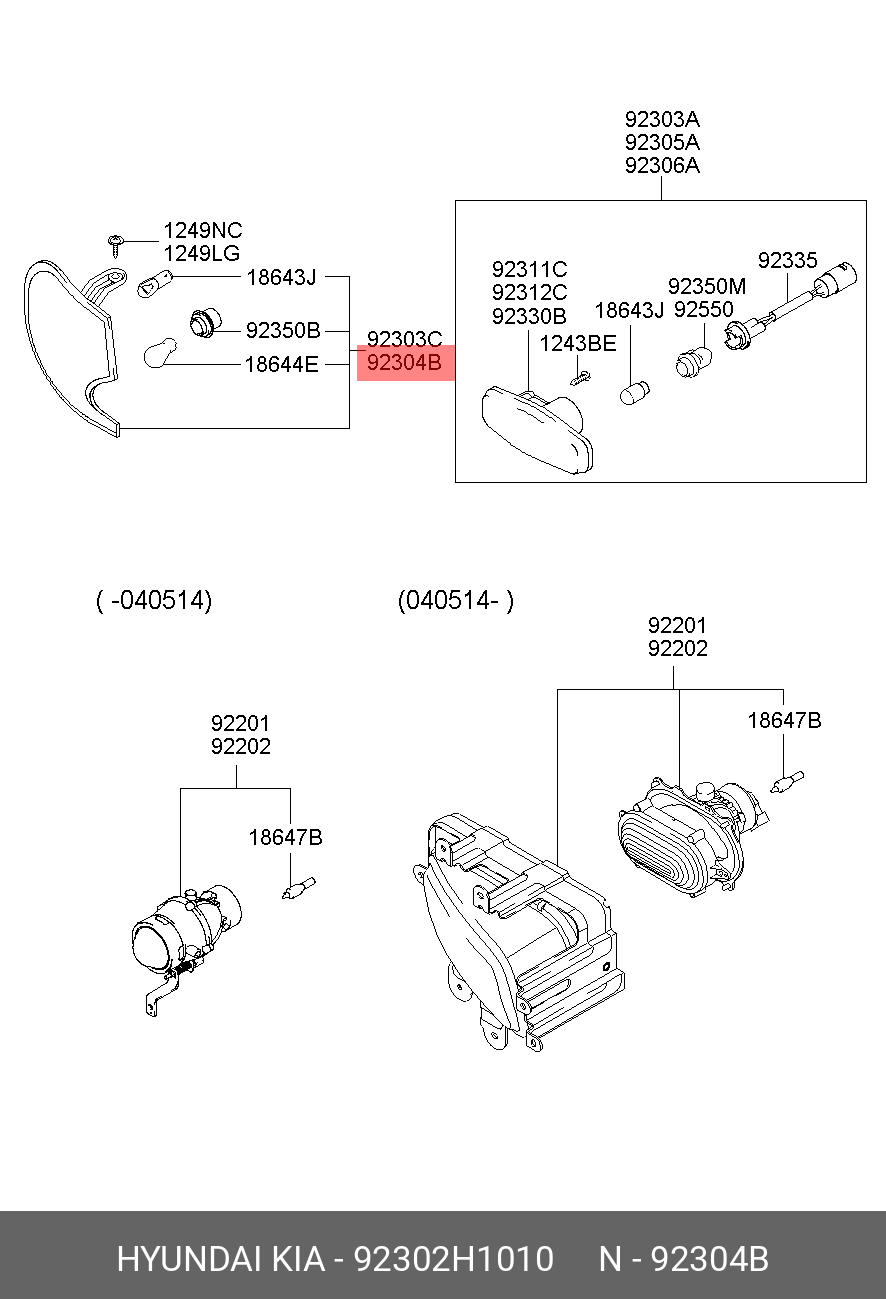 92303A
92305A
92306A

1249NC
1249LG

18643J

92350B

18644E

92303C
92304B

92311C
92312C
92330B

1243BE

18643J

92350M
92550

92335

( -040514)

(040514- )

92201
92202

18647B

92201
92202

18647B

HYUNDAI KIA - 92302H1010 N - 92304B