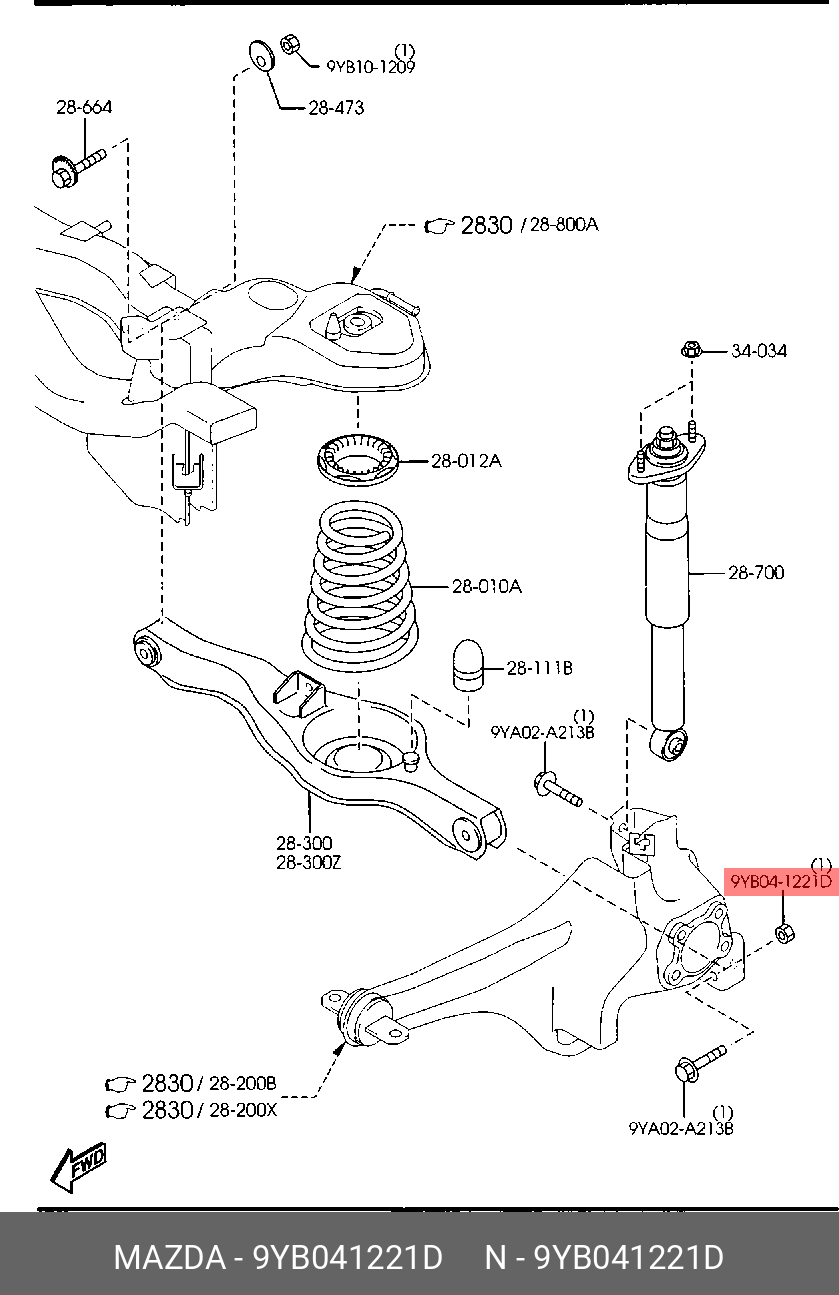 (1)
9YB10-1209
28-473
28-664
2830 / 28-800A
34-034
28-012A
28-010A
28-700
28-111B
(1)
9YA02-A213B
28-300
28-300Z
(1)
9YB04-1221D
2830 / 28-200B
2830 / 28-200X
(1)
9YA02-A213B
FWD
MAZDA - 9YB041221D N - 9YB041221D