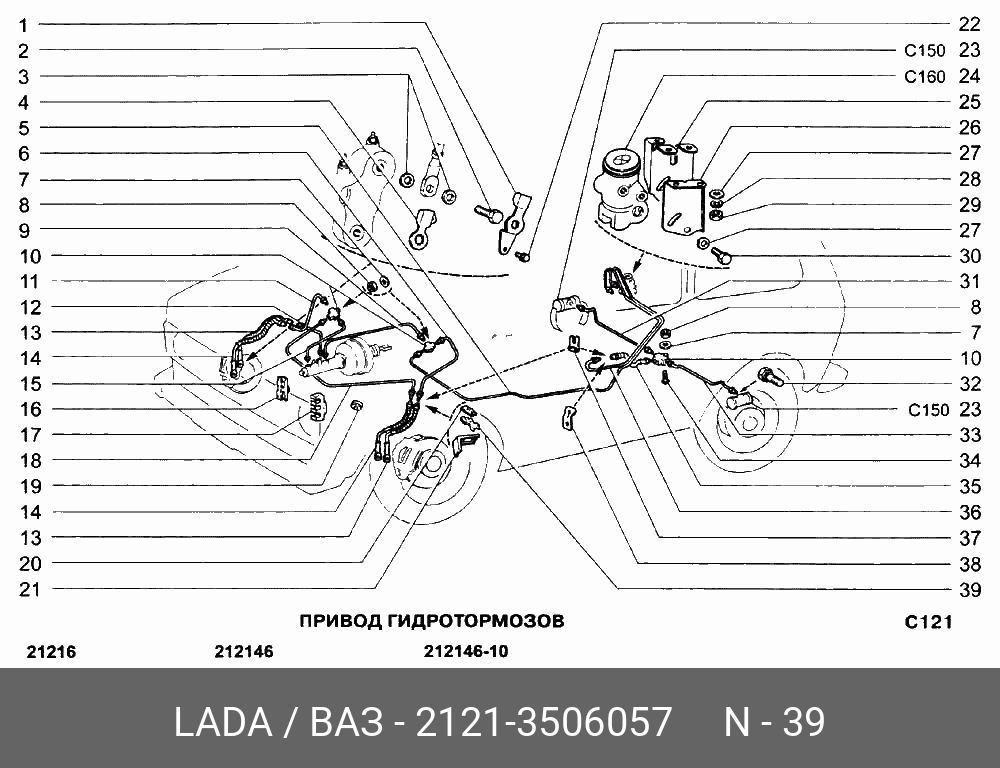 1
2
3
4
5
6
7
8
9
10
11
12
13
14
15
16
17
18
19
14
13
20
21

22
C150 23
C160 24
25
26
27
28
29
27
30
31
8
7
10
32
C150 23
33
34
35
36
37
38
39

ПРИВОД ГИДРОТОРМОЗОВ

C121

21216 212146 212146-10

LADA / ВАЗ - 2121-3506057 N - 39