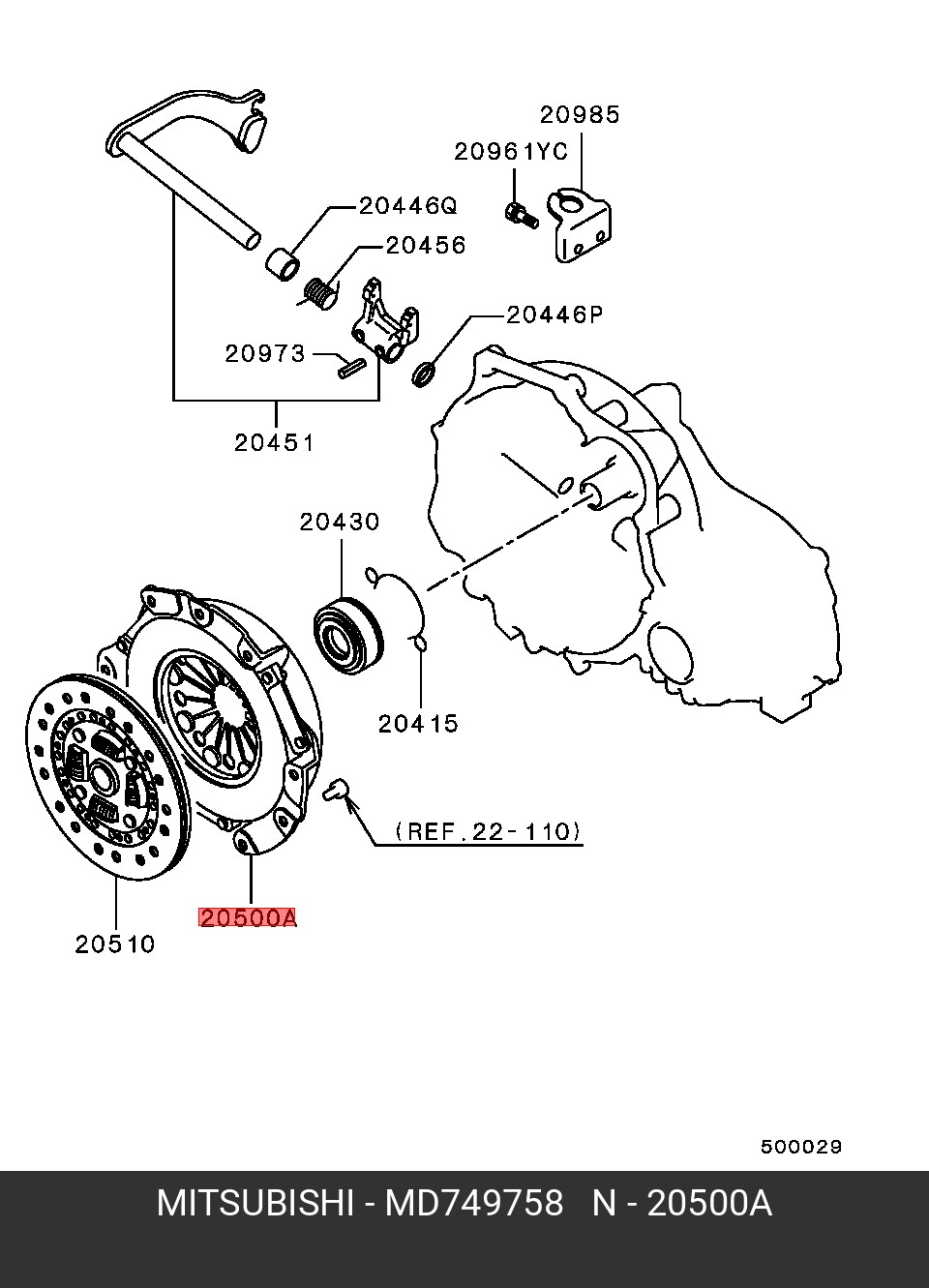 20985
20961YC
20446Q
20456
20446P
20973
20451
20430
20415
(REF.22-110)
20500A
20510
500029
MITSUBISHI - MD749758 N - 20500A